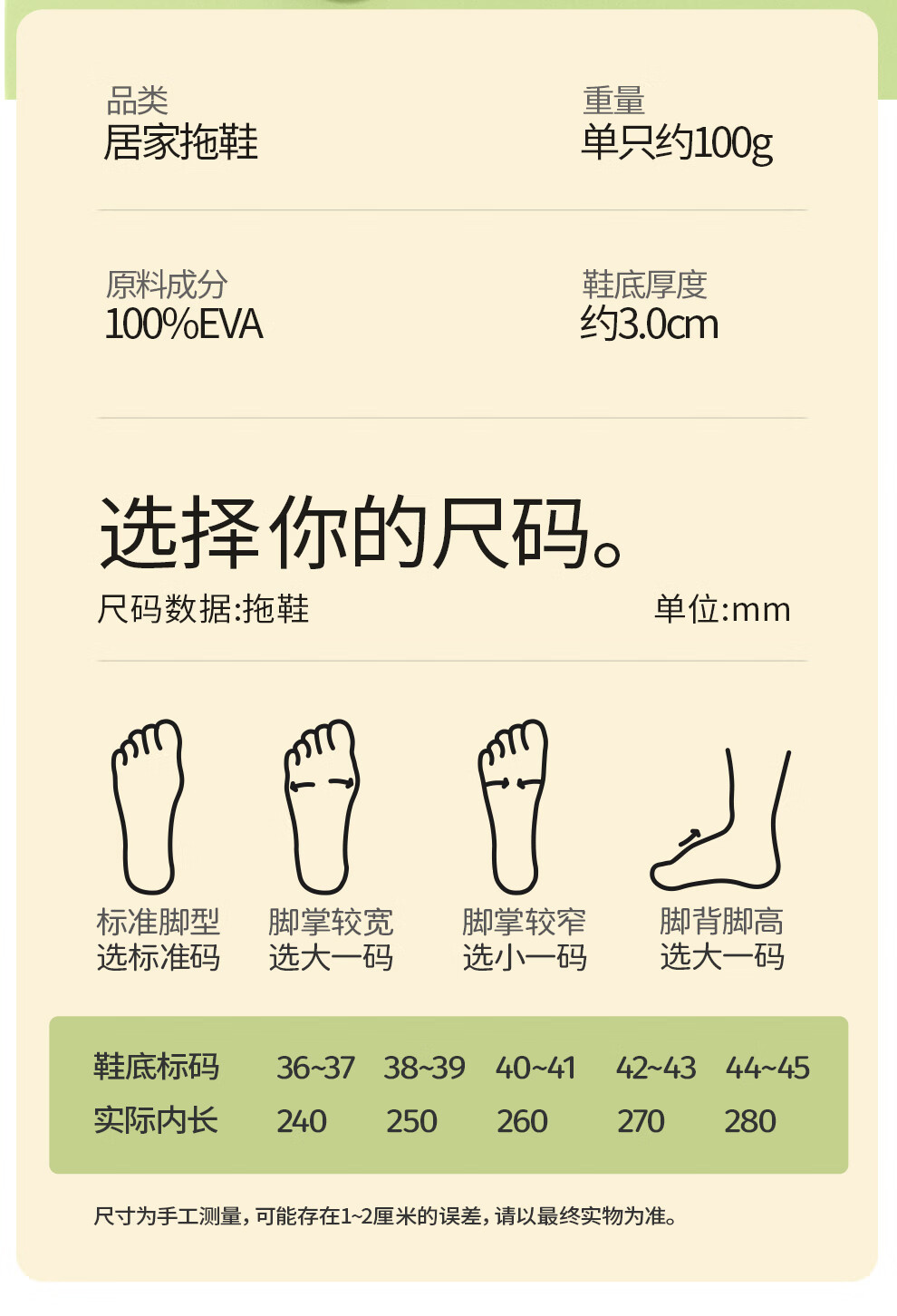 品类
居家拖鞋

重量
单只约100g

原料成分
100%EVA

鞋底厚度
约3.0cm

选择你的尺码。

尺码数据:拖鞋

单位:mm

标准脚型
选标准码

脚掌较宽
选大一码

脚掌较窄
选小一码

脚背脚高
选大一码

| 鞋底标码 | 36~37 | 38~39 | 40~41 | 42~43 | 44~45 |
|---|---|---|---|---|---|
| 实际内长 | 240 | 250 | 260 | 270 | 280 |

尺寸为手工测量，可能存在1~2厘米的误差，请以最终实物为准。