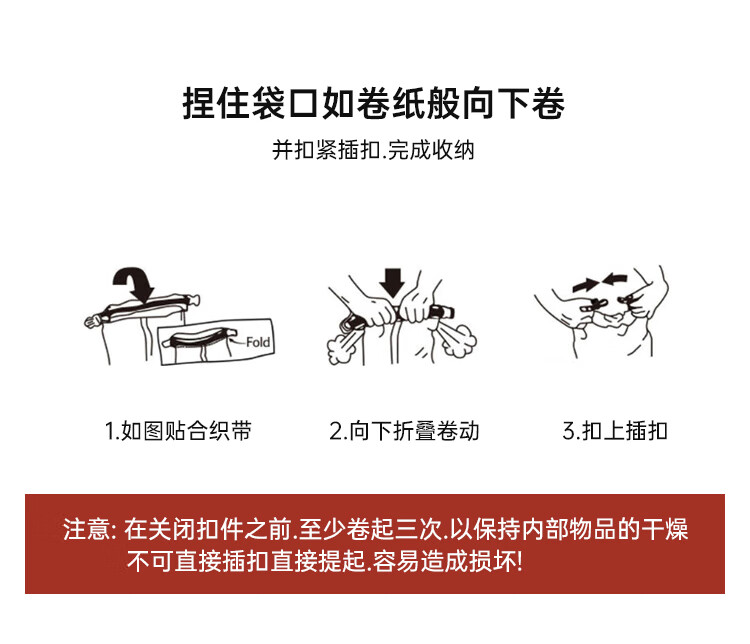 捏住袋口如卷纸般向下卷

并扣紧插扣.完成收纳

Fold

1.如图贴合织带

2.向下折叠卷动

3.扣上插扣

注意: 在关闭扣件之前.至少卷起三次.以保持内部物品的干燥
不可直接插扣直接提起.容易造成损坏!