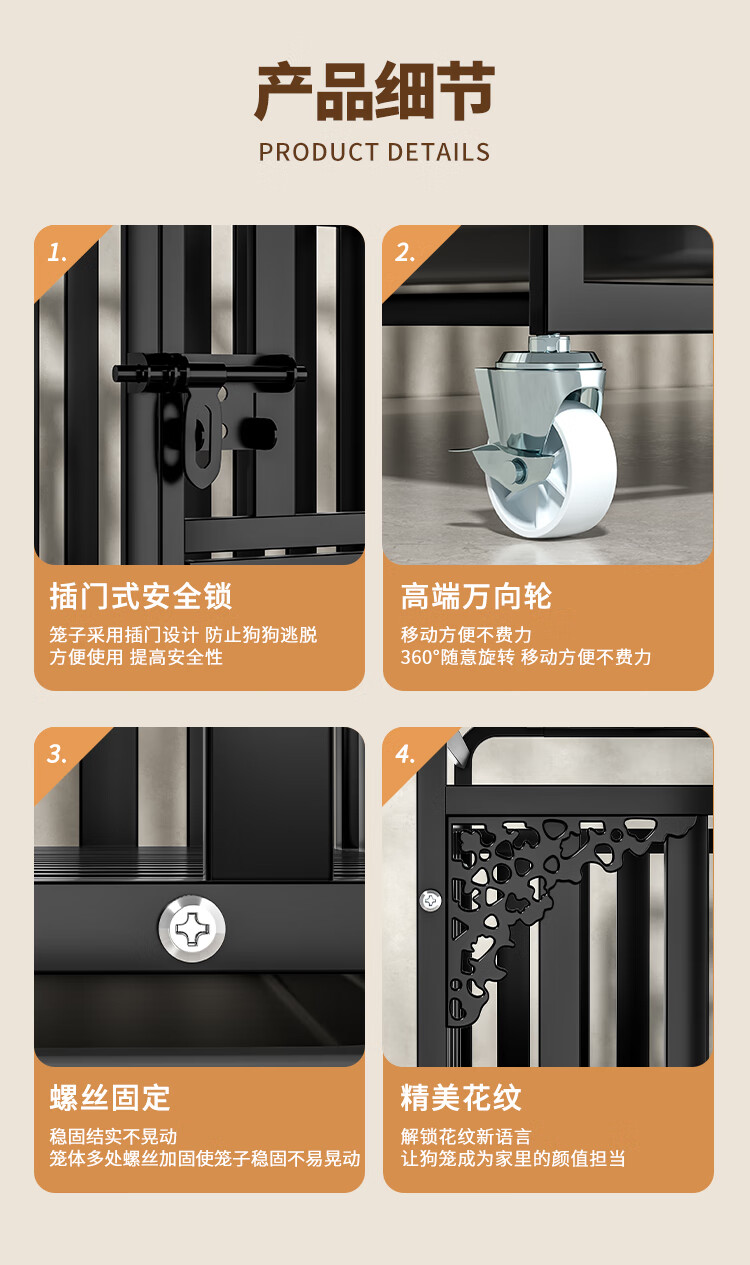 产品细节
PRODUCT DETAILS

1.
插门式安全锁
笼子采用插门设计 防止狗狗逃脱
方便使用 提高安全性

2.
高端万向轮
移动方便不费力
360°随意旋转 移动方便不费力

3.
螺丝固定
稳固结实不晃动
笼体多处螺丝加固使笼子稳固不易晃动

4.
精美花纹
解锁花纹新语言
让狗笼成为家里的颜值担当