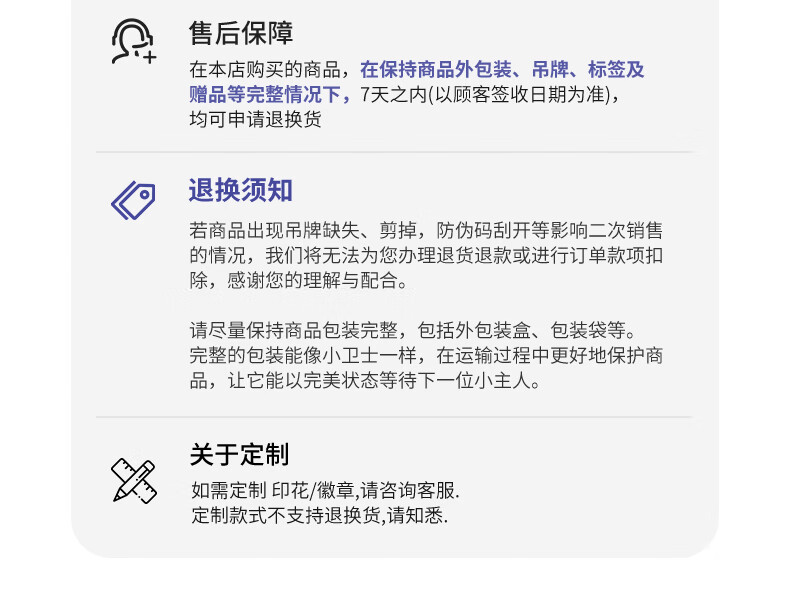 售后保障

在本店购买的商品，在保持商品外包装、吊牌、标签及赠品等完整情况下，7天之内(以顾客签收日期为准)，均可申请退换货

退换须知

若商品出现吊牌缺失、剪掉，防伪码刮开等影响二次销售的情况，我们将无法为您办理退货退款或进行订单款项扣除，感谢您的理解与配合。

请尽量保持商品包装完整，包括外包装盒、包装袋等。完整的包装能像小卫士一样，在运输过程中更好地保护商品，让它能以完美状态等待下一位小主人。

关于定制

如需定制 印花/徽章,请咨询客服.
定制款式不支持退换货,请知悉.