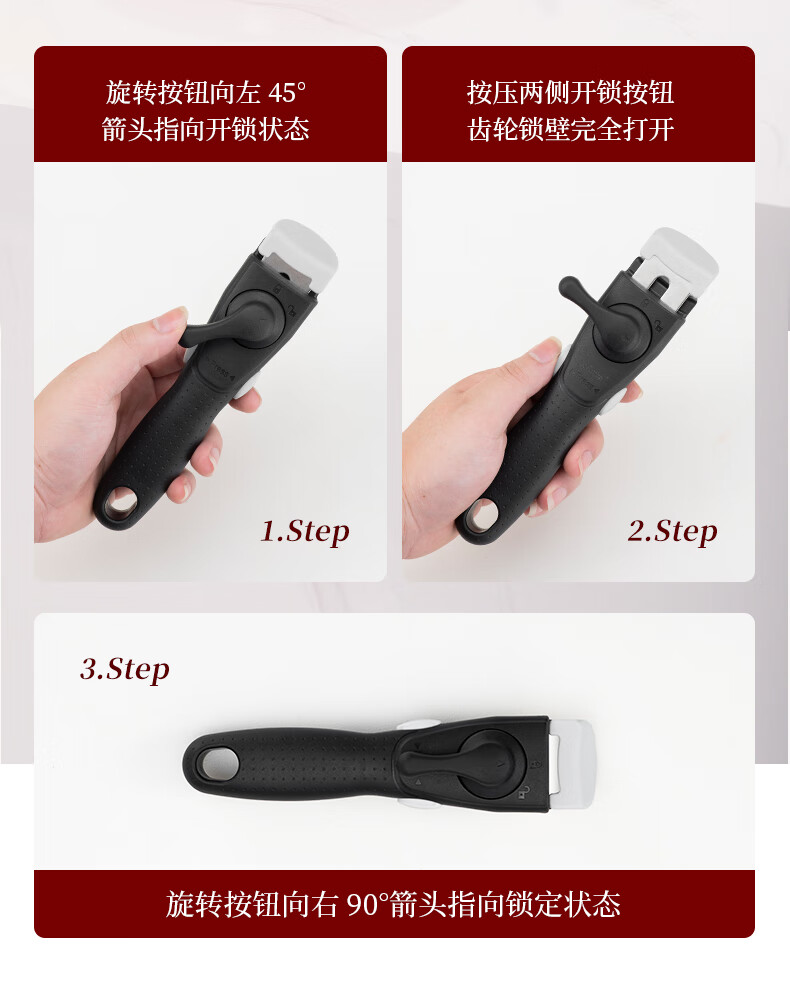 旋转按钮向左 45°
箭头指向开锁状态

1.Step

按压两侧开锁按钮
齿轮锁壁完全打开

2.Step

3.Step

旋转按钮向右 90°箭头指向锁定状态