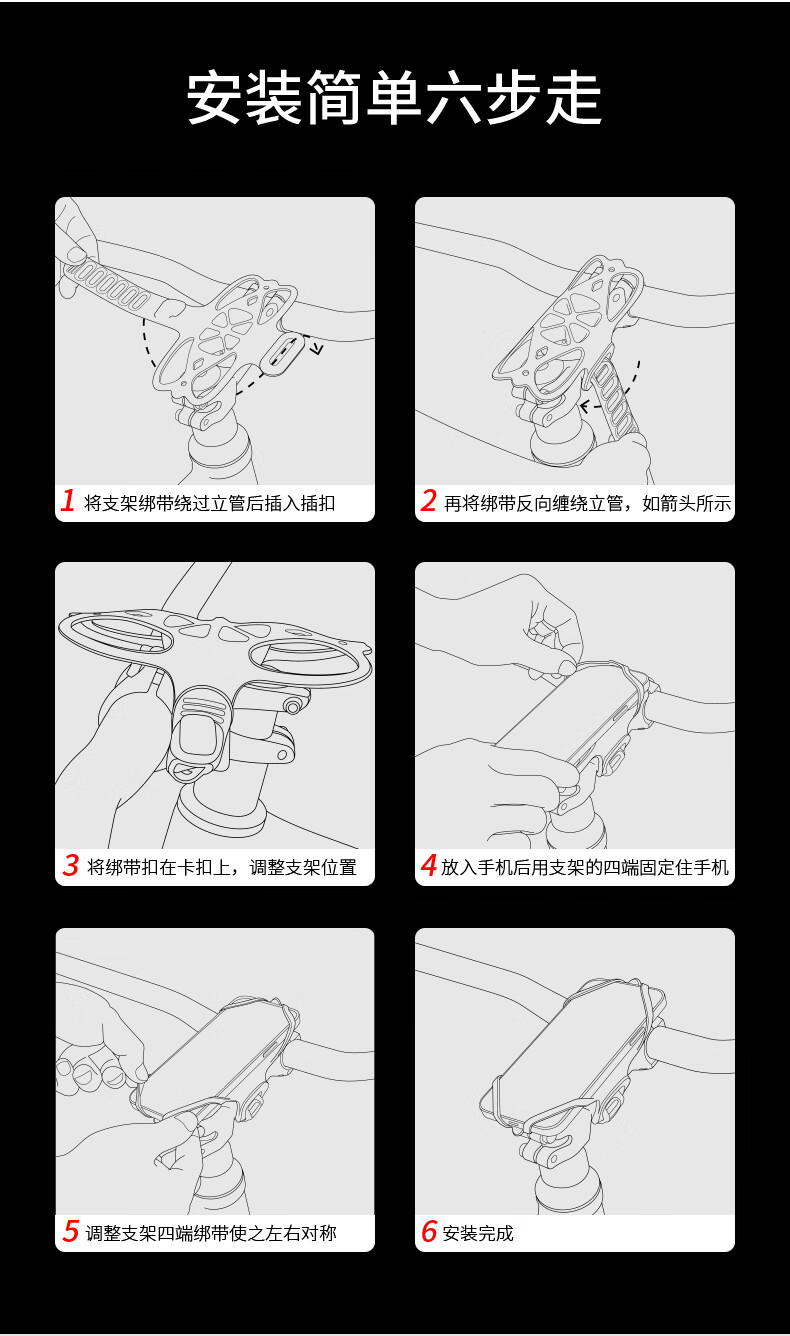 安装简单六步走

1 将支架绑带绕过立管后插入插扣

2 再将绑带反向缠绕立管，如箭头所示

3 将绑带扣在卡扣上，调整支架位置

4 放入手机后用支架的四端固定住手机

5 调整支架四端绑带使之左右对称

6 安装完成