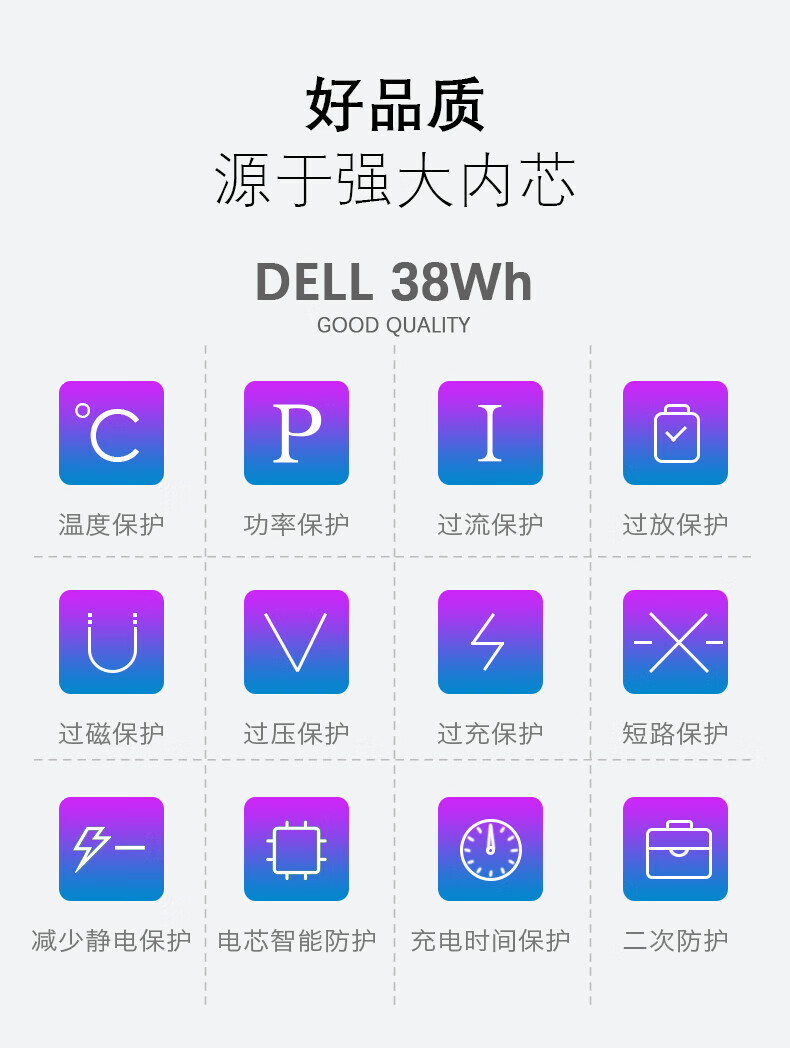 好品质
源于强大内芯

DELL 38Wh
GOOD QUALITY

°C
温度保护

P
功率保护

I
过流保护

过放保护

过磁保护

过压保护

过充保护

短路保护

减少静电保护

电芯智能防护

充电时间保护

二次防护