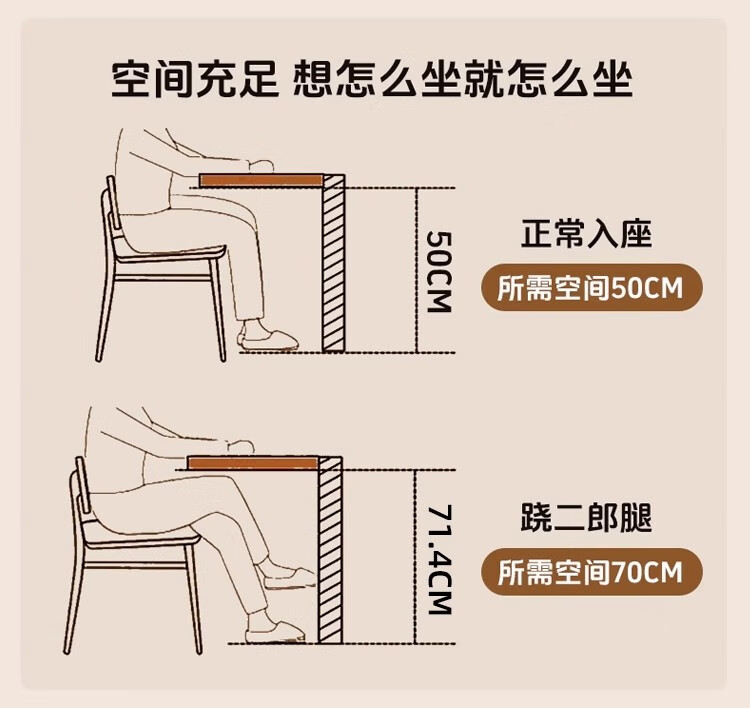 空间充足 想怎么坐就怎么坐

50CM

正常入座

所需空间50CM

71.4CM

跷二郎腿

所需空间70CM