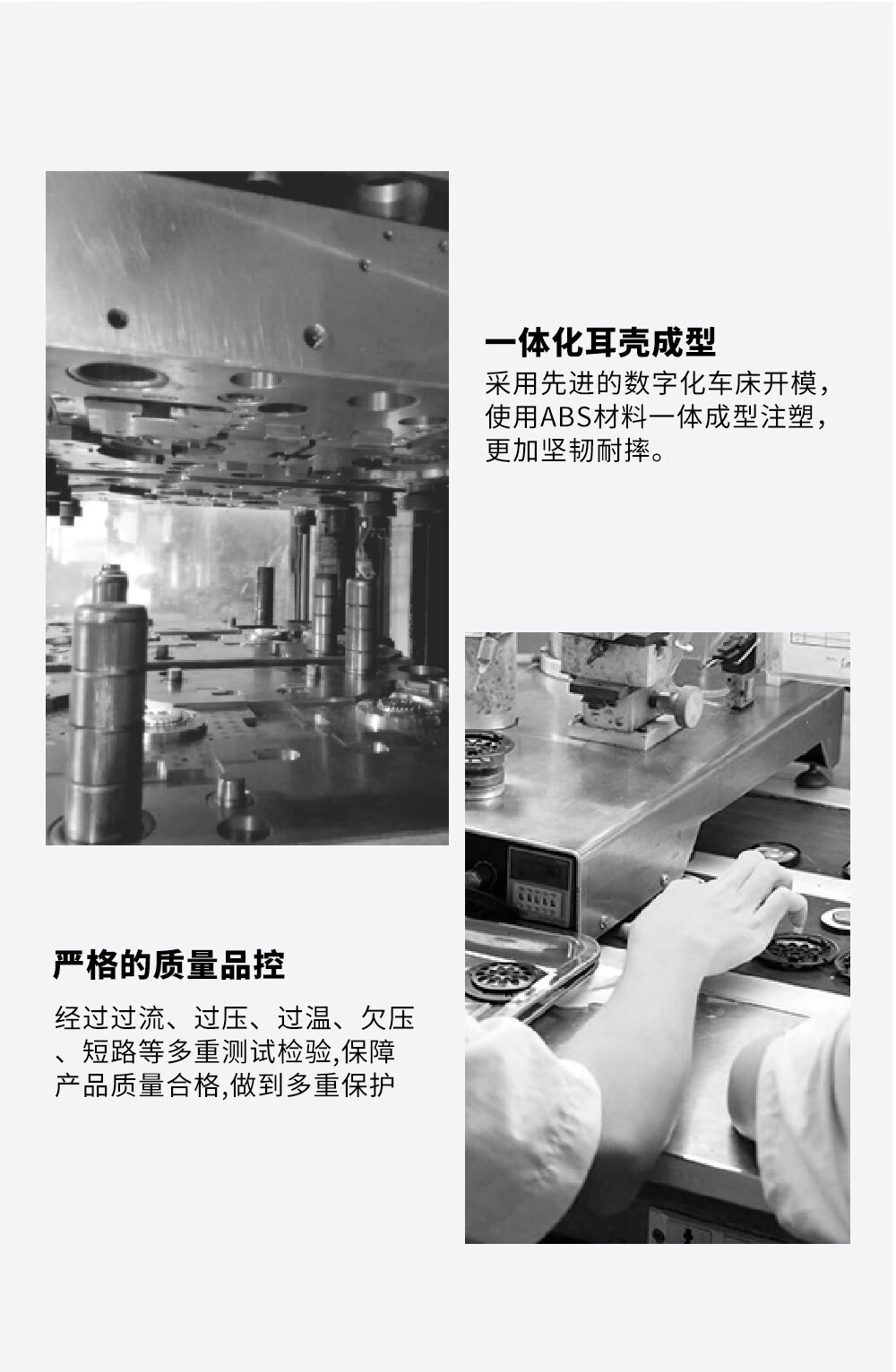 一体化耳壳成型

采用先进的数字化车床开模，使用ABS材料一体成型注塑，更加坚韧耐摔。

严格的质量品控

经过过流、过压、过温、欠压、短路等多重测试检验,保障产品质量合格,做到多重保护