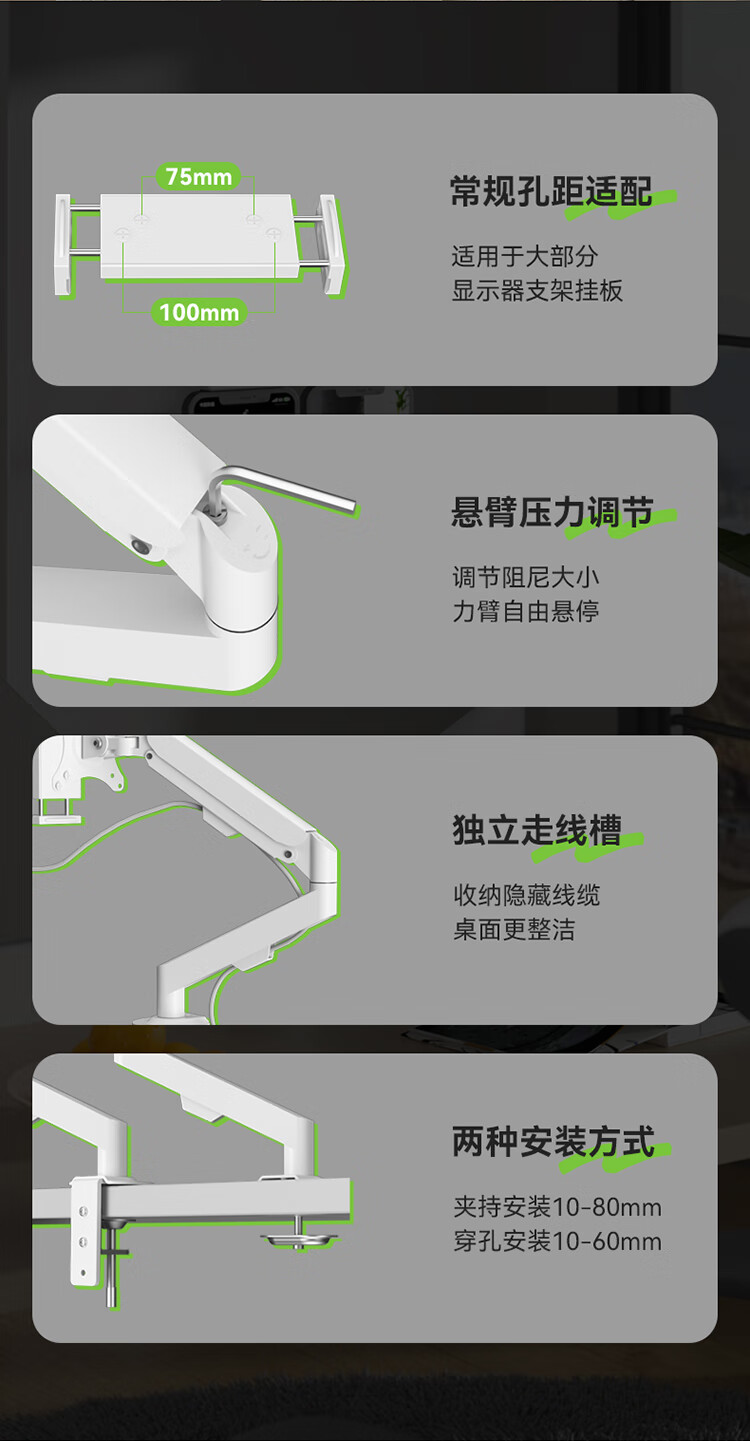 75mm

100mm

常规孔距适配

适用于大部分
显示器支架挂板

悬臂压力调节

调节阻尼大小
力臂自由悬停

独立走线槽

收纳隐藏线缆
桌面更整洁

两种安装方式

夹持安装10-80mm
穿孔安装10-60mm