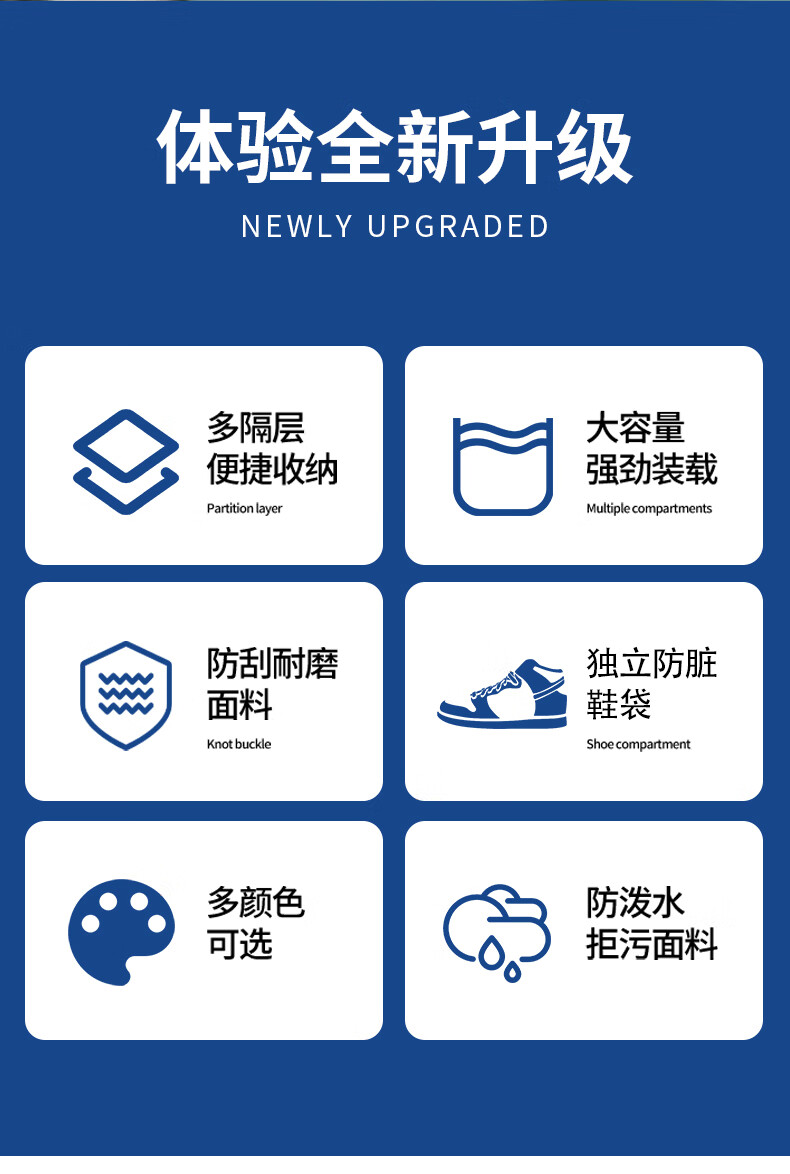 体验全新升级

NEWLY UPGRADED

多隔层
便捷收纳
Partition layer

大容量
强劲装载
Multiple compartments

防刮耐磨
面料
Knot buckle

独立防脏
鞋袋
Shoe compartment

多颜色
可选

防泼水
拒污面料