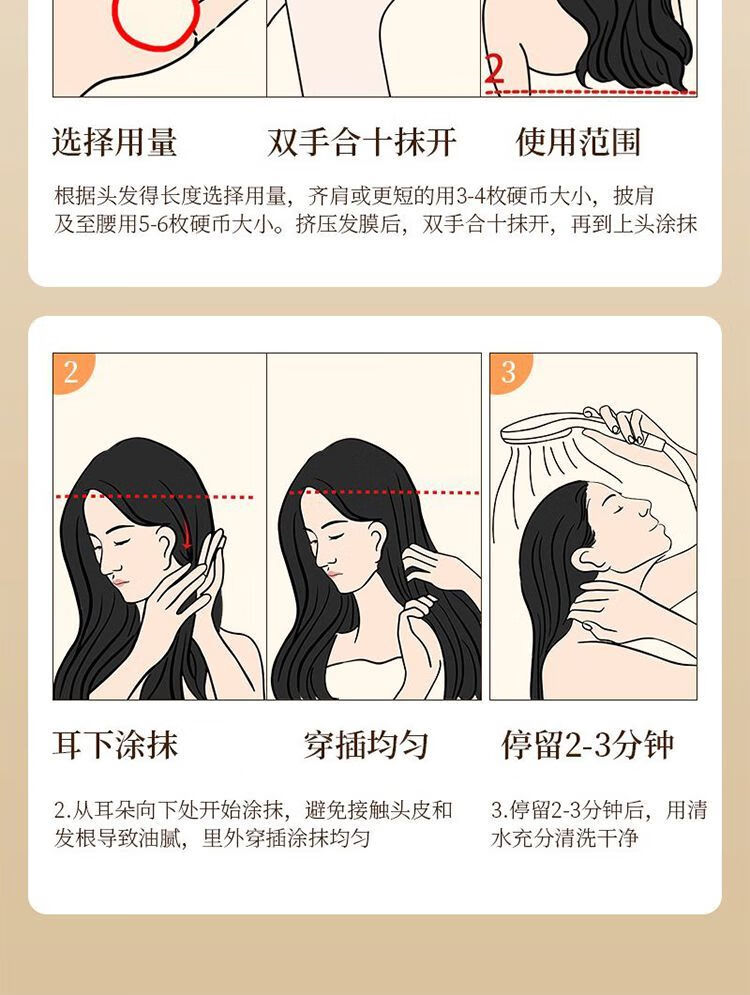 2

选择用量　　双手合十抹开　　使用范围

根据头发得长度选择用量，齐肩或更短的用3-4枚硬币大小，披肩及至腰用5-6枚硬币大小。挤压发膜后，双手合十抹开，再到上头涂抹

2

3

耳下涂抹　　穿插均匀　　停留2-3分钟

2.从耳朵向下处开始涂抹，避免接触头皮和发根导致油腻，里外穿插涂抹均匀

3.停留2-3分钟后，用清水充分清洗干净