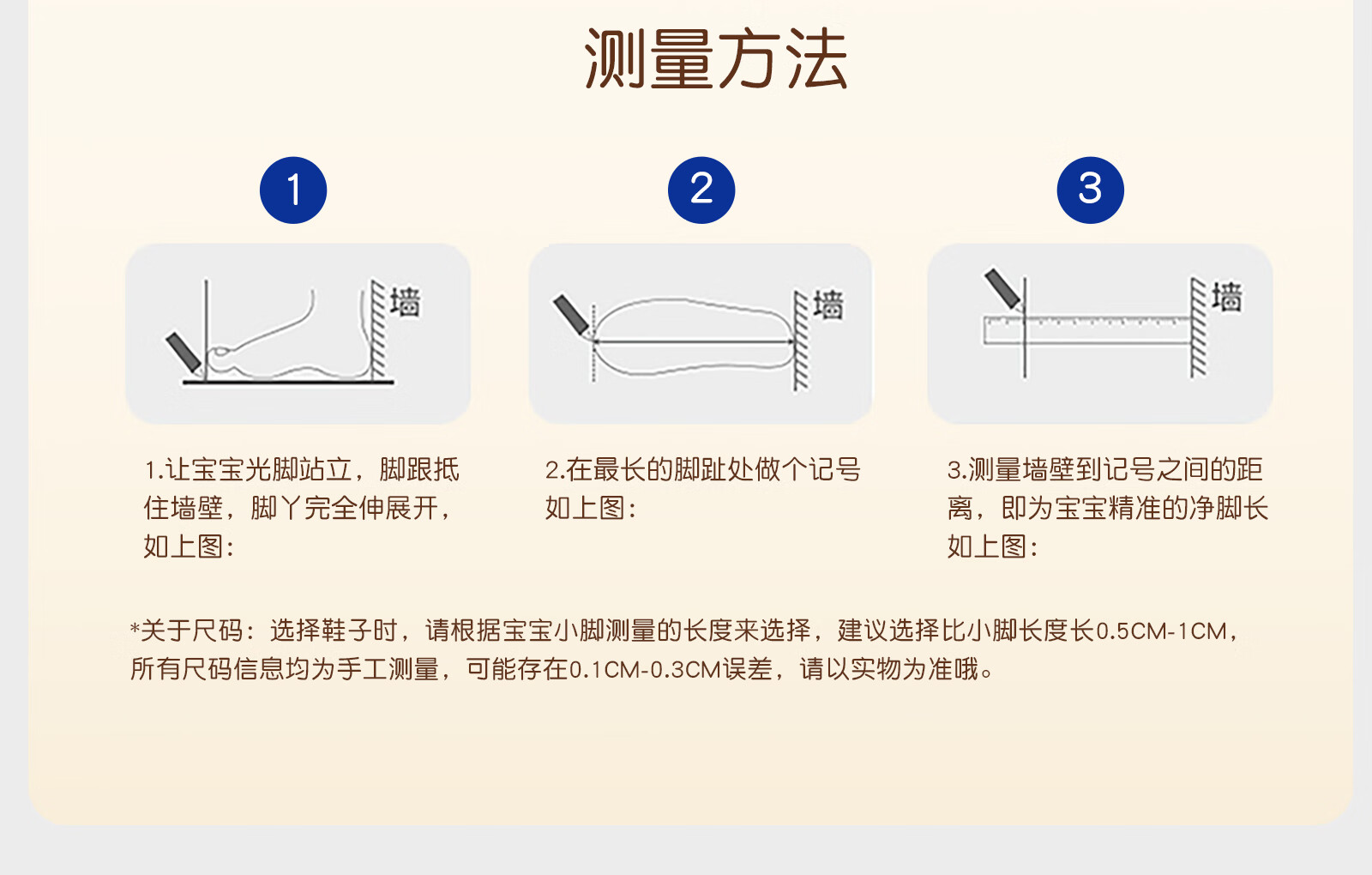 测量方法

1

墙

1.让宝宝光脚站立，脚跟抵住墙壁，脚丫完全伸展开，如上图：

2

墙

2.在最长的脚趾处做个记号如上图：

3

墙

3.测量墙壁到记号之间的距离，即为宝宝精准的净脚长如上图：

*关于尺码：选择鞋子时，请根据宝宝小脚测量的长度来选择，建议选择比小脚长度长0.5CM-1CM，所有尺码信息均为手工测量，可能存在0.1CM-0.3CM误差，请以实物为准哦。