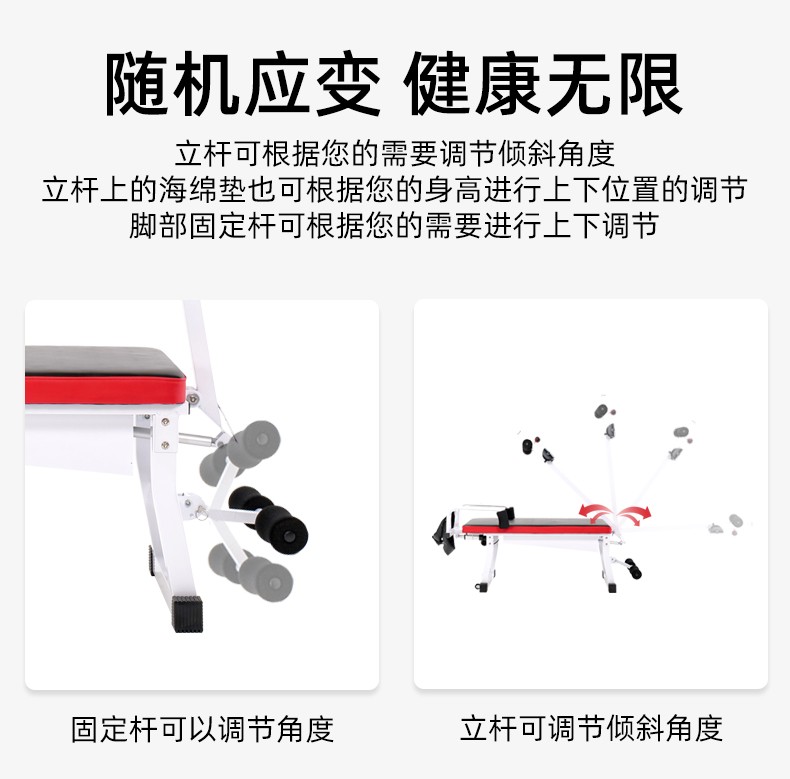 随机应变 健康无限

立杆可根据您的需要调节倾斜角度
立杆上的海绵垫也可根据您的身高进行上下位置的调节
脚部固定杆可根据您的需要进行上下调节

固定杆可以调节角度

立杆可调节倾斜角度