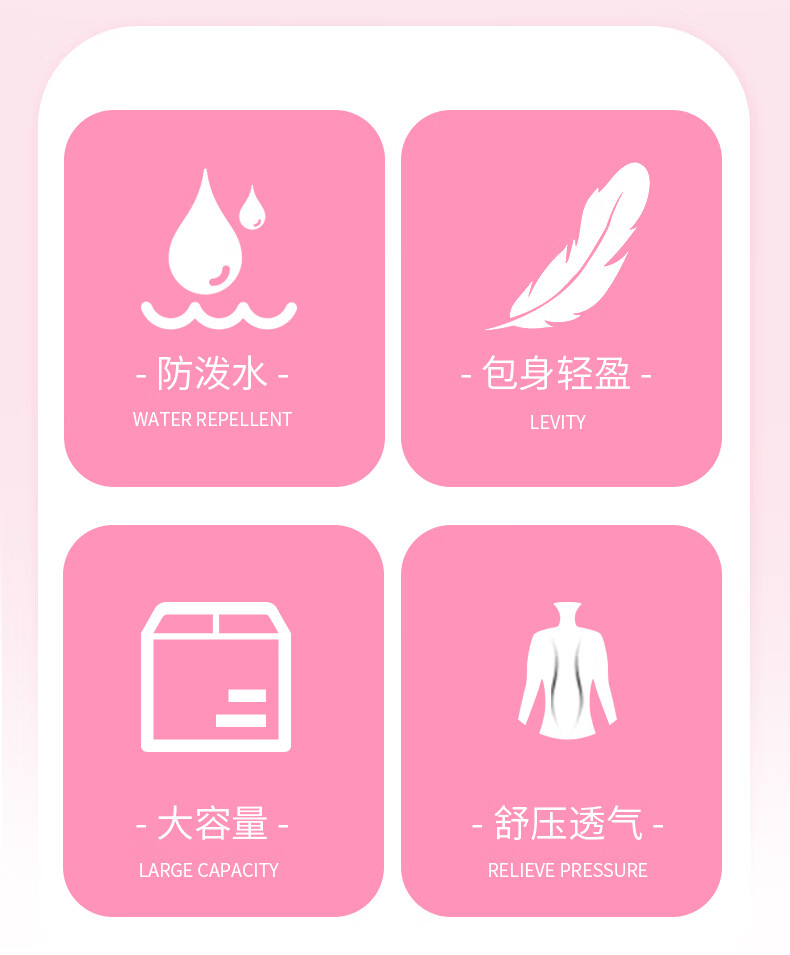 - 防泼水 -
WATER REPELLENT

- 包身轻盈 -
LEVITY

- 大容量 -
LARGE CAPACITY

- 舒压透气 -
RELIEVE PRESSURE