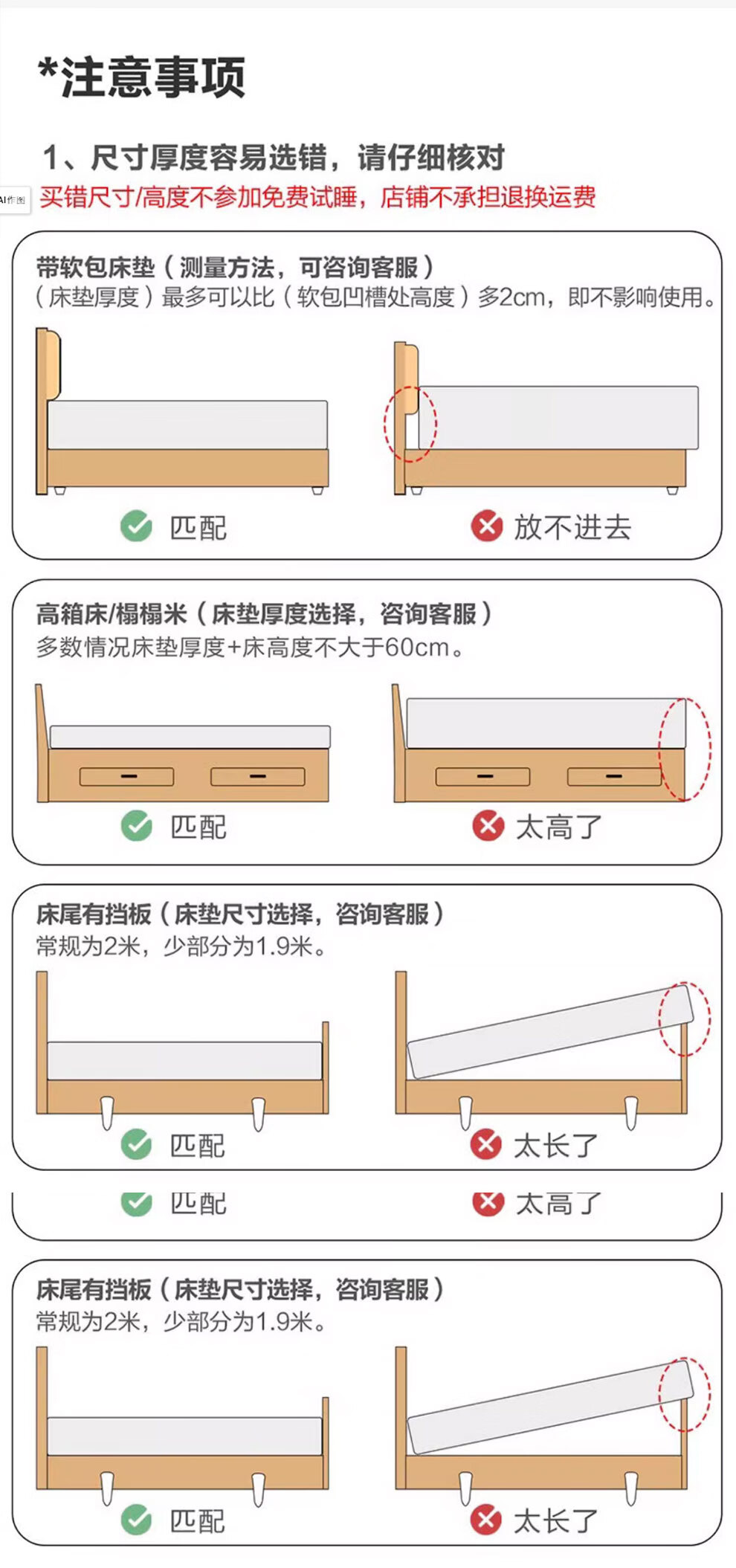 *注意事项

1、尺寸厚度容易选错，请仔细核对

AI作图

买错尺寸/高度不参加免费试睡，店铺不承担退换运费

带软包床垫（测量方法，可咨询客服）
（床垫厚度）最多可以比（软包凹槽处高度）多2cm，即不影响使用。

匹配

放不进去

高箱床/榻榻米（床垫厚度选择，咨询客服）
多数情况床垫厚度+床高度不大于60cm。

匹配

太高了

床尾有挡板（床垫尺寸选择，咨询客服）
常规为2米，少部分为1.9米。

匹配

太长了

匹配

太高了

床尾有挡板（床垫尺寸选择，咨询客服）
常规为2米，少部分为1.9米。

匹配

太长了