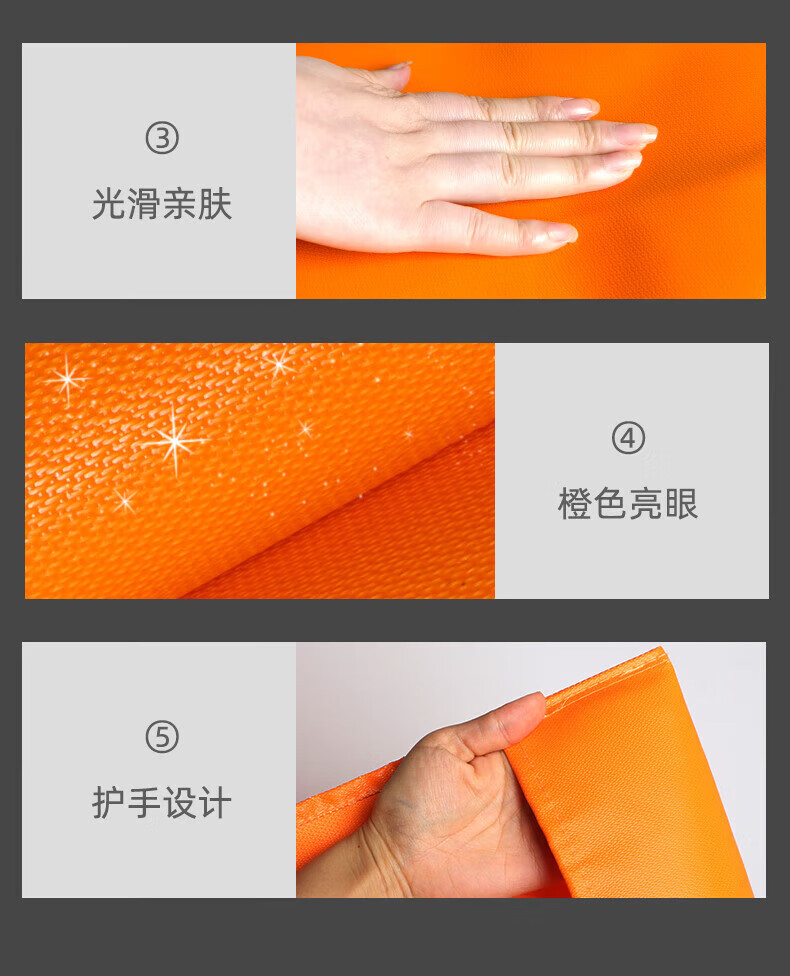 ③

光滑亲肤

④

橙色亮眼

⑤

护手设计