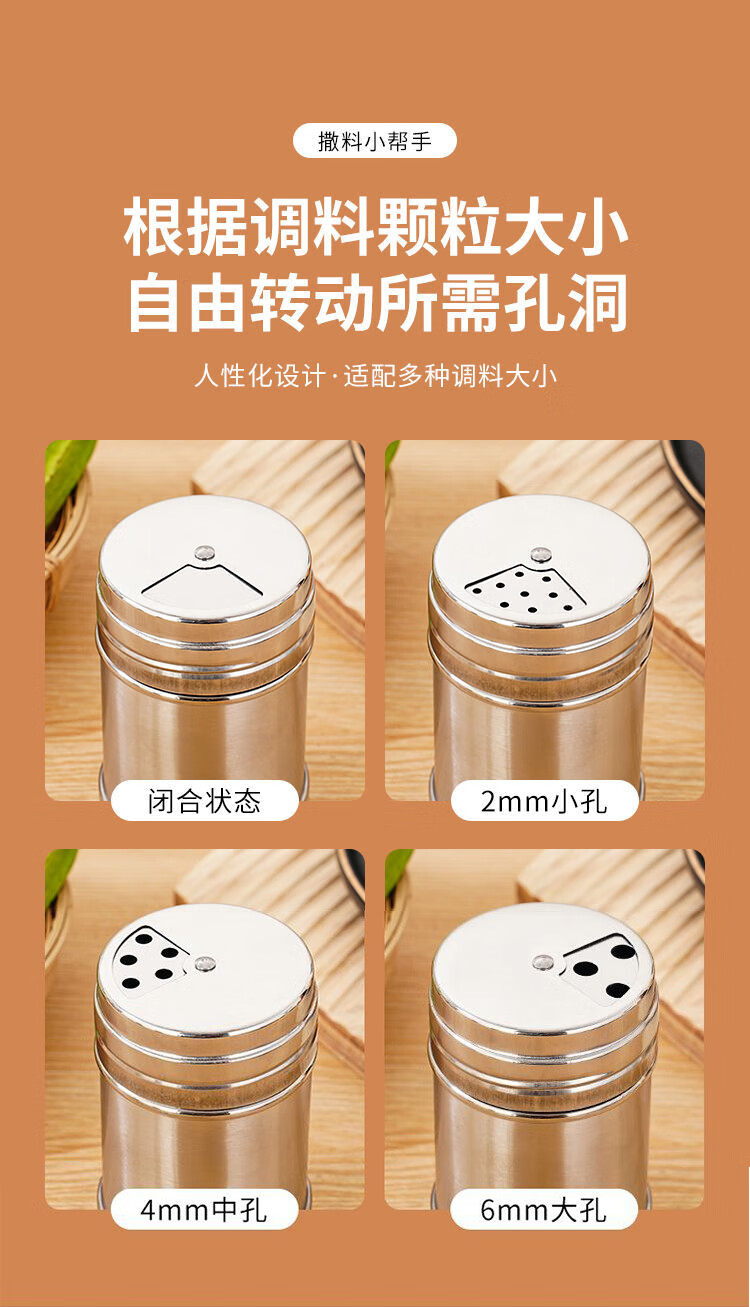 撒料小帮手

根据调料颗粒大小
自由转动所需孔洞

人性化设计·适配多种调料大小

闭合状态

2mm小孔

4mm中孔

6mm大孔