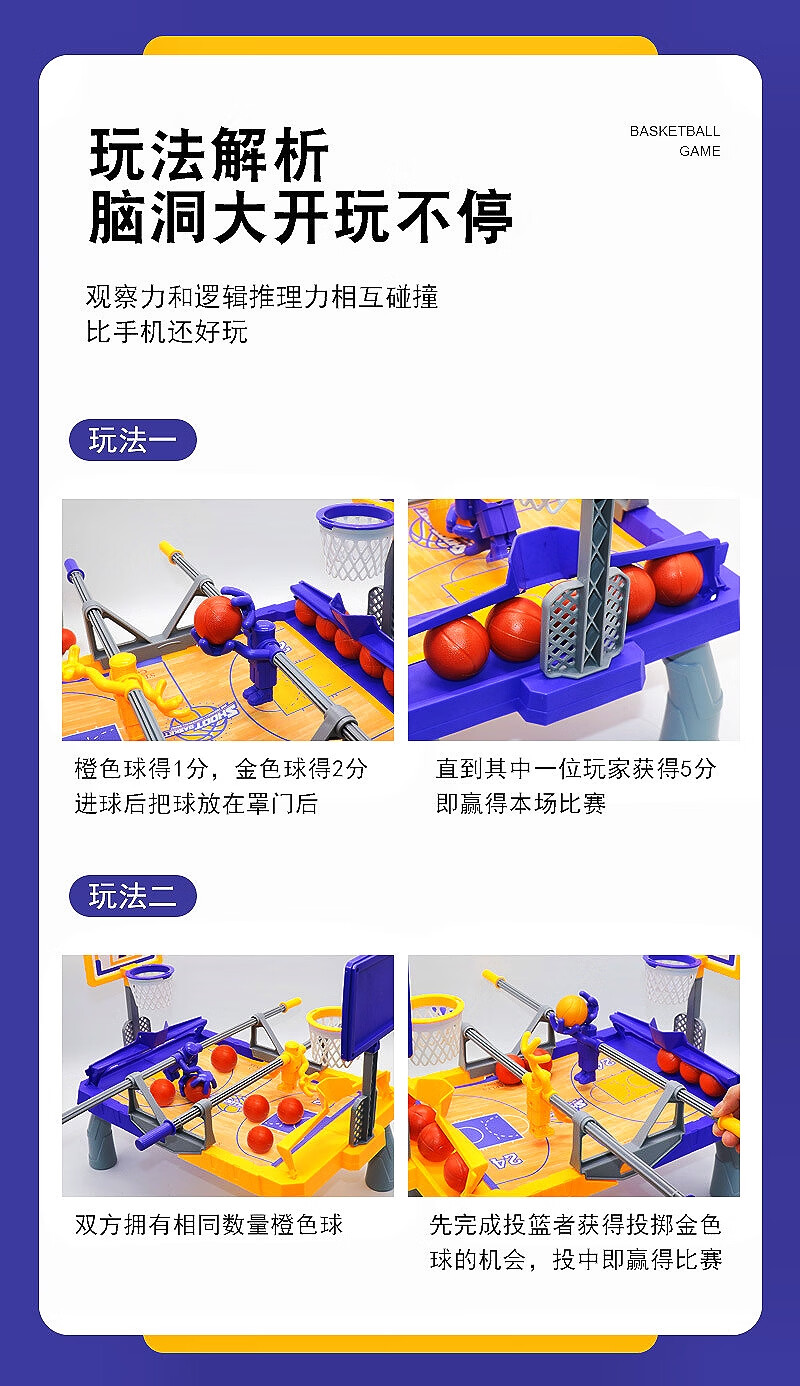 玩法解析
脑洞大开玩不停

BASKETBALL
GAME

观察力和逻辑推理力相互碰撞
比手机还好玩

玩法一

橙色球得1分，金色球得2分
进球后把球放在罩门后

直到其中一位玩家获得5分
即赢得本场比赛

玩法二

双方拥有相同数量橙色球

先完成投篮者获得投掷金色球的机会，投中即赢得比赛