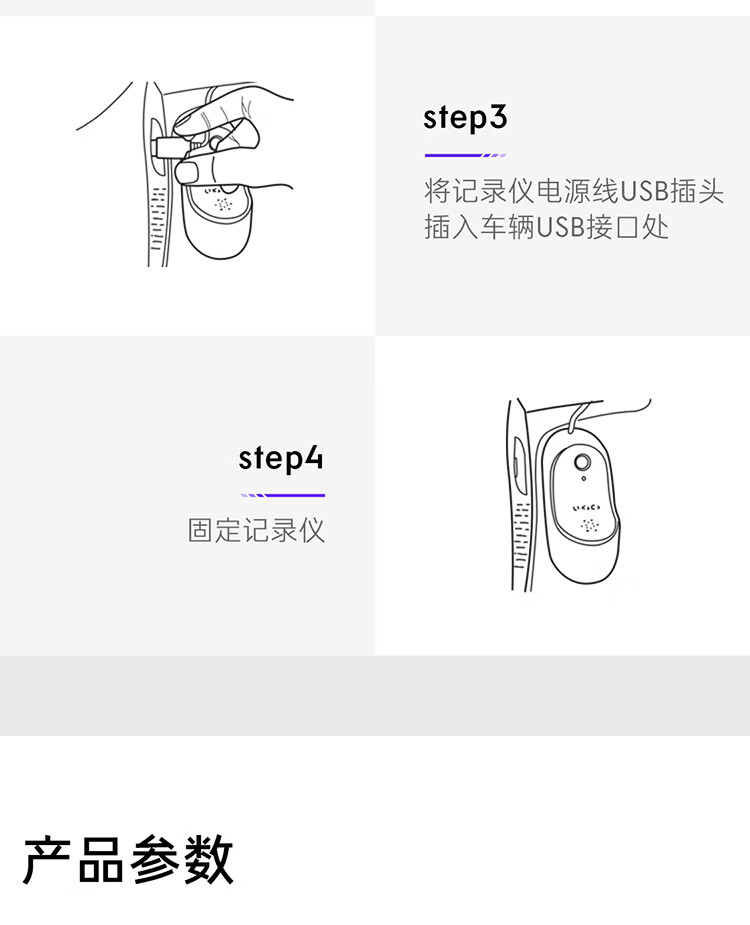 step3

将记录仪电源线USB插头插入车辆USB接口处

step4

固定记录仪

产品参数