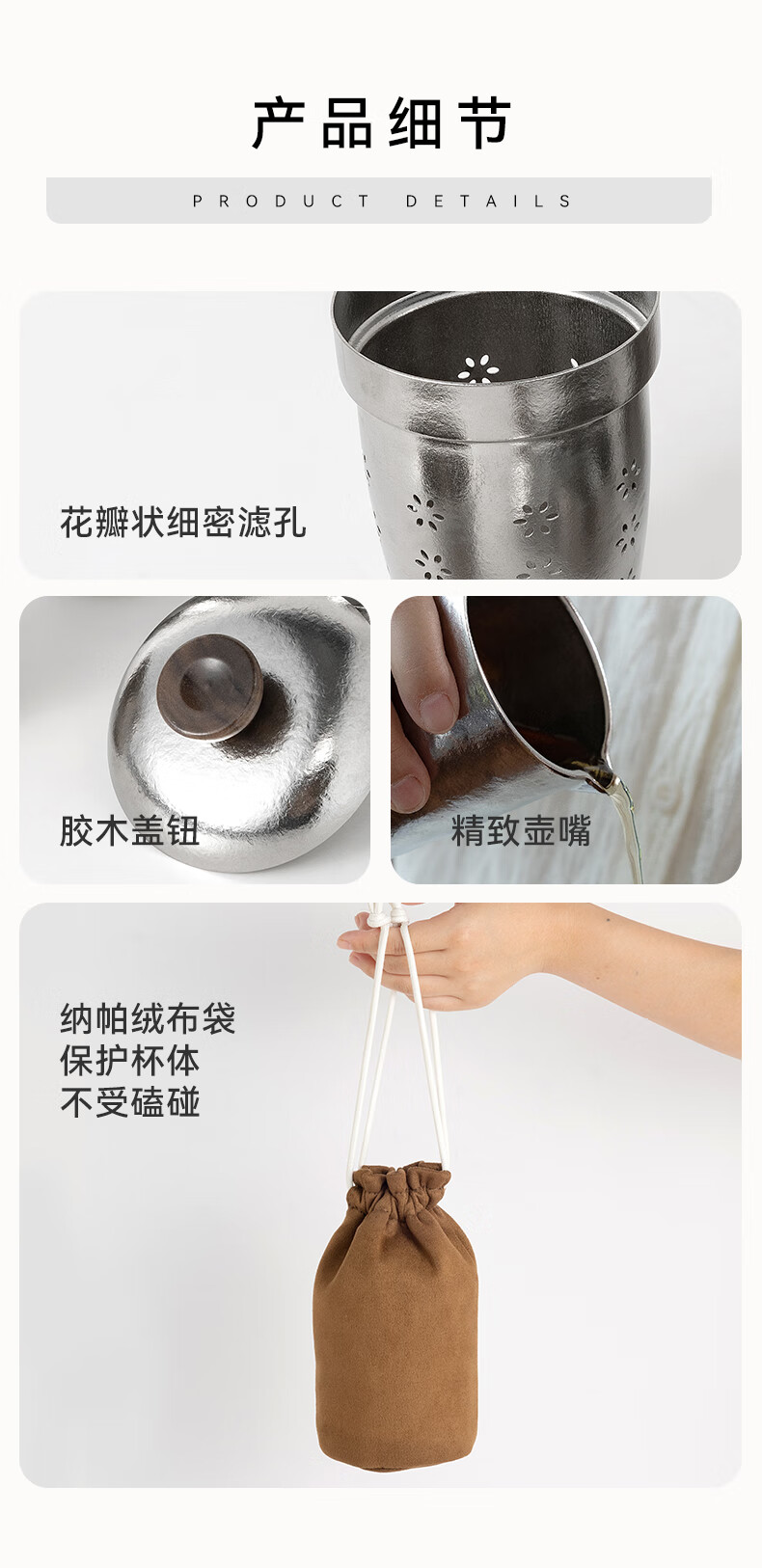 产品细节

PRODUCT DETAILS

花瓣状细密滤孔

胶木盖钮

精致壶嘴

纳帕绒布袋
保护杯体
不受磕碰