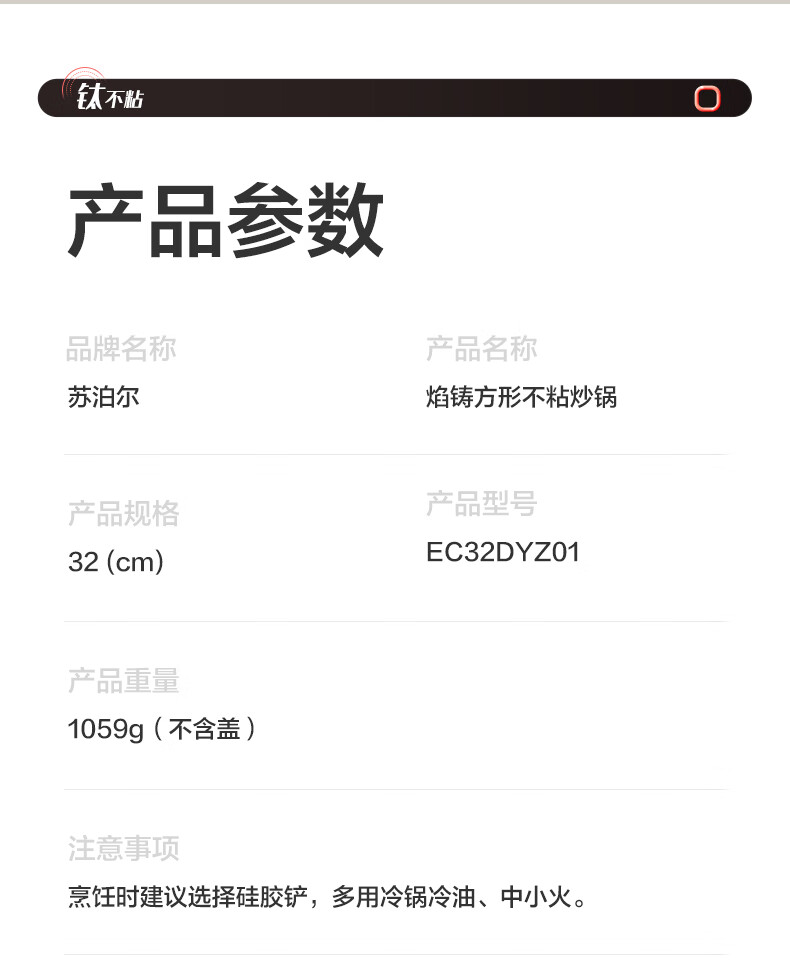 钛不粘

产品参数

品牌名称
苏泊尔

产品名称
焰铸方形不粘炒锅

产品规格
32(cm)

产品型号
EC32DYZ01

产品重量
1059g(不含盖)

注意事项
烹饪时建议选择硅胶铲，多用冷锅冷油、中小火。