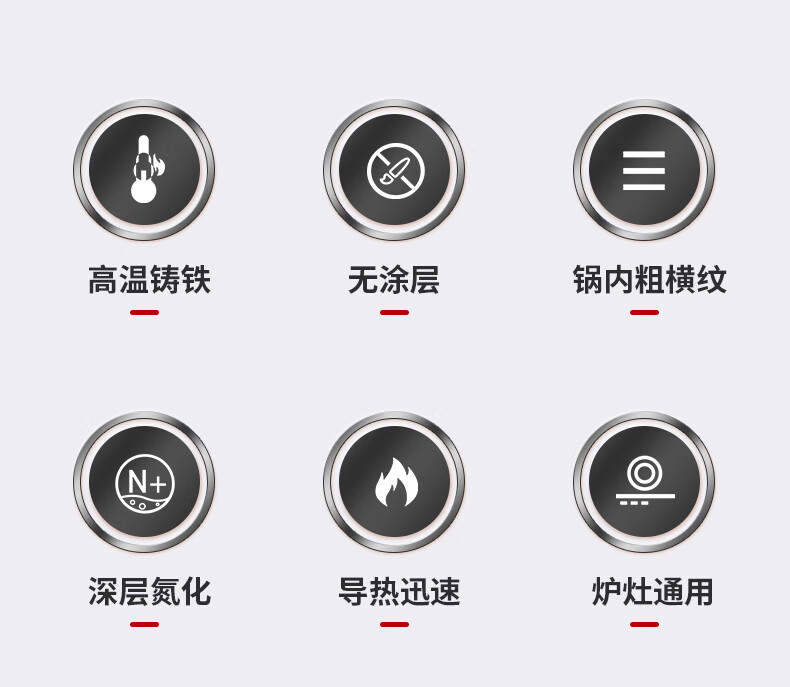 高温铸铁

无涂层

锅内粗横纹

N+

深层氮化

导热迅速

炉灶通用