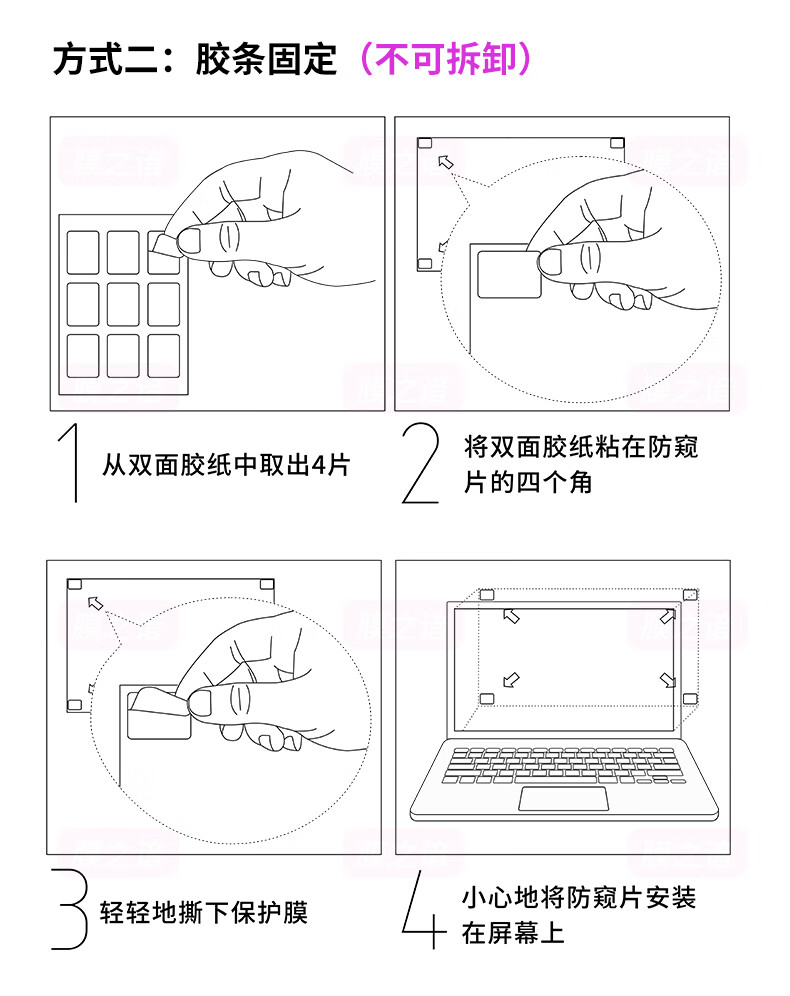 方式二：胶条固定（不可拆卸）

1 从双面胶纸中取出4片

2 将双面胶纸粘在防窥片的四个角

3 轻轻地撕下保护膜

4 小心地将防窥片安装在屏幕上