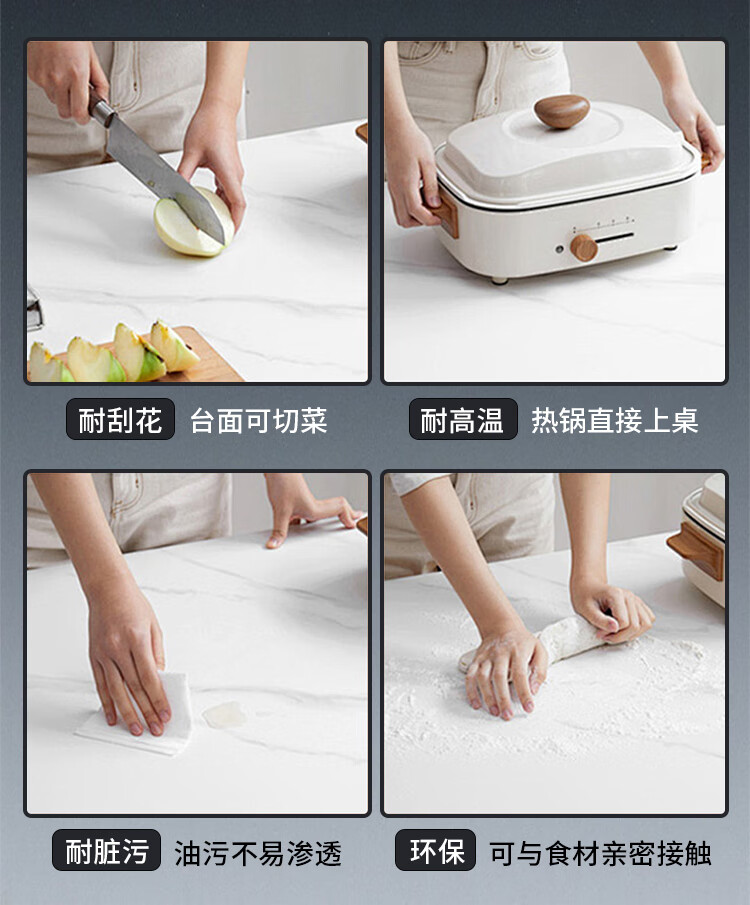 耐刮花 台面可切菜

耐高温 热锅直接上桌

耐脏污 油污不易渗透

环保 可与食材亲密接触