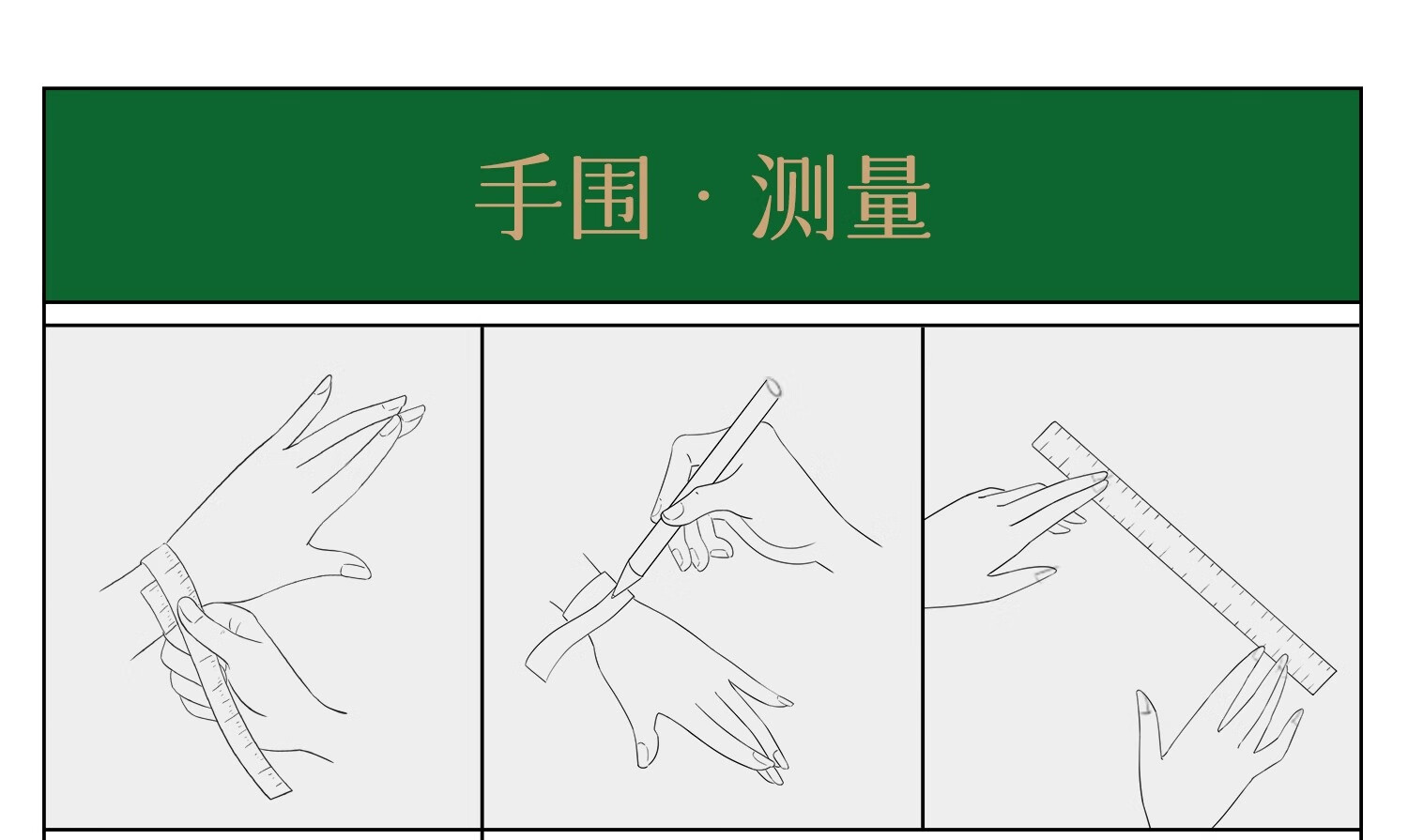 手围 · 测量