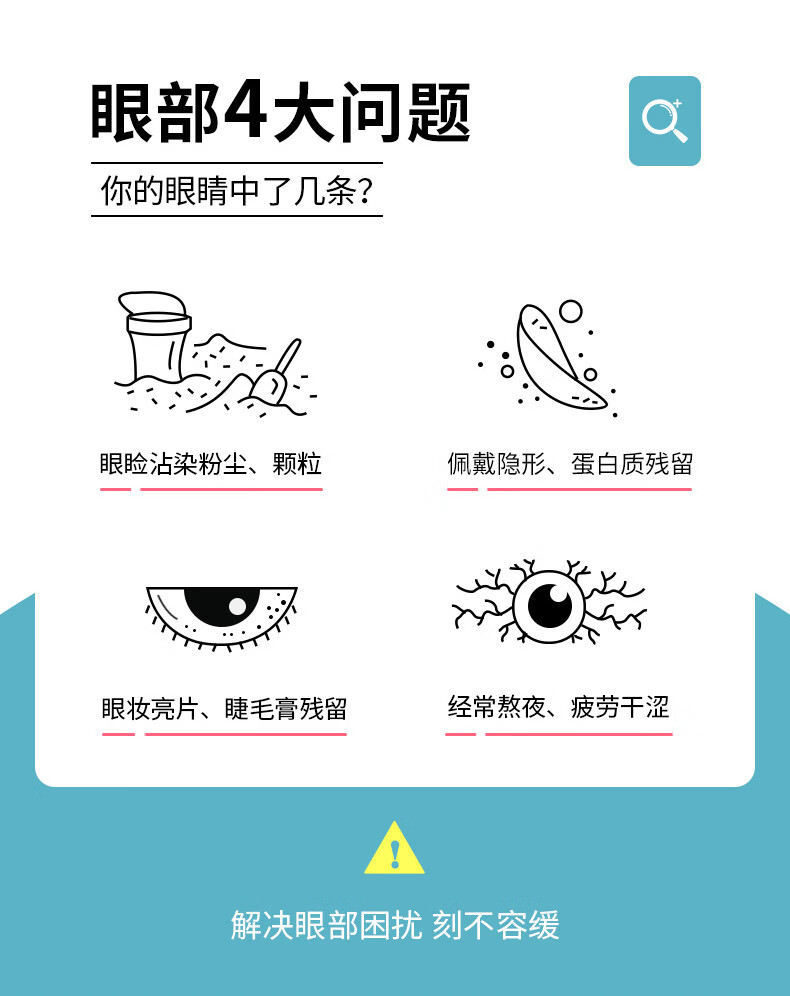 眼部4大问题

你的眼睛中了几条?

眼睑沾染粉尘、颗粒

佩戴隐形、蛋白质残留

眼妆亮片、睫毛膏残留

经常熬夜、疲劳干涩

!

解决眼部困扰 刻不容缓