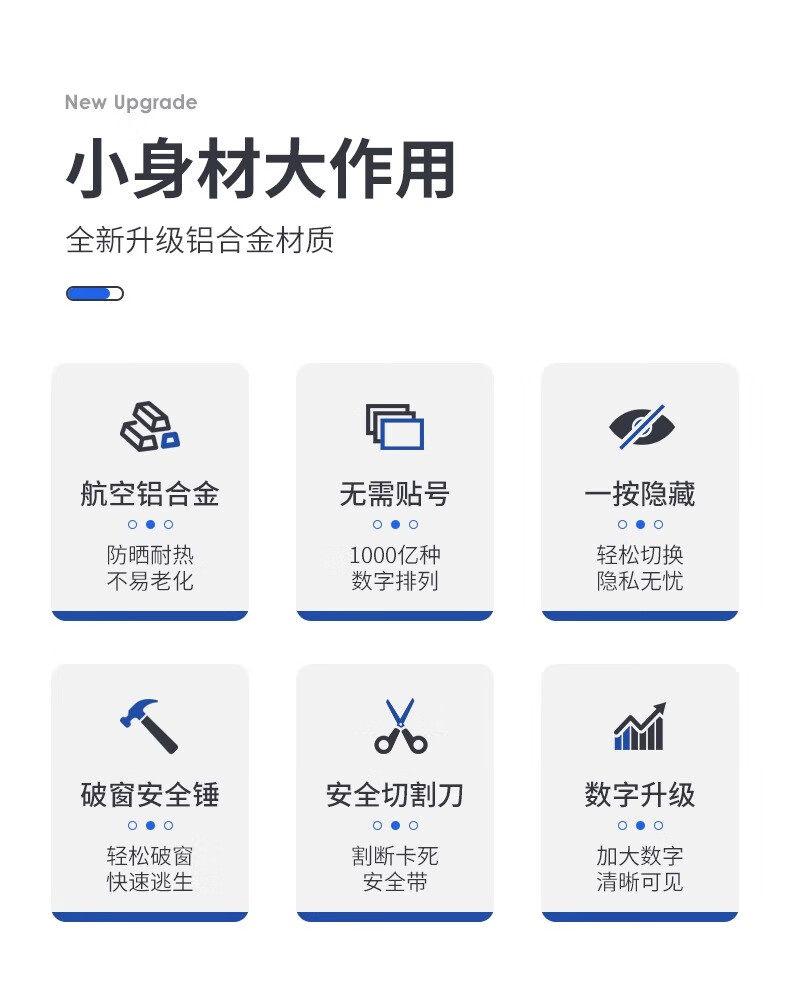 New Upgrade

小身材大作用

全新升级铝合金材质

航空铝合金

防晒耐热
不易老化

无需贴号

1000亿种
数字排列

一按隐藏

轻松切换
隐私无忧

破窗安全锤

轻松破窗
快速逃生

安全切割刀

割断卡死
安全带

数字升级

加大数字
清晰可见