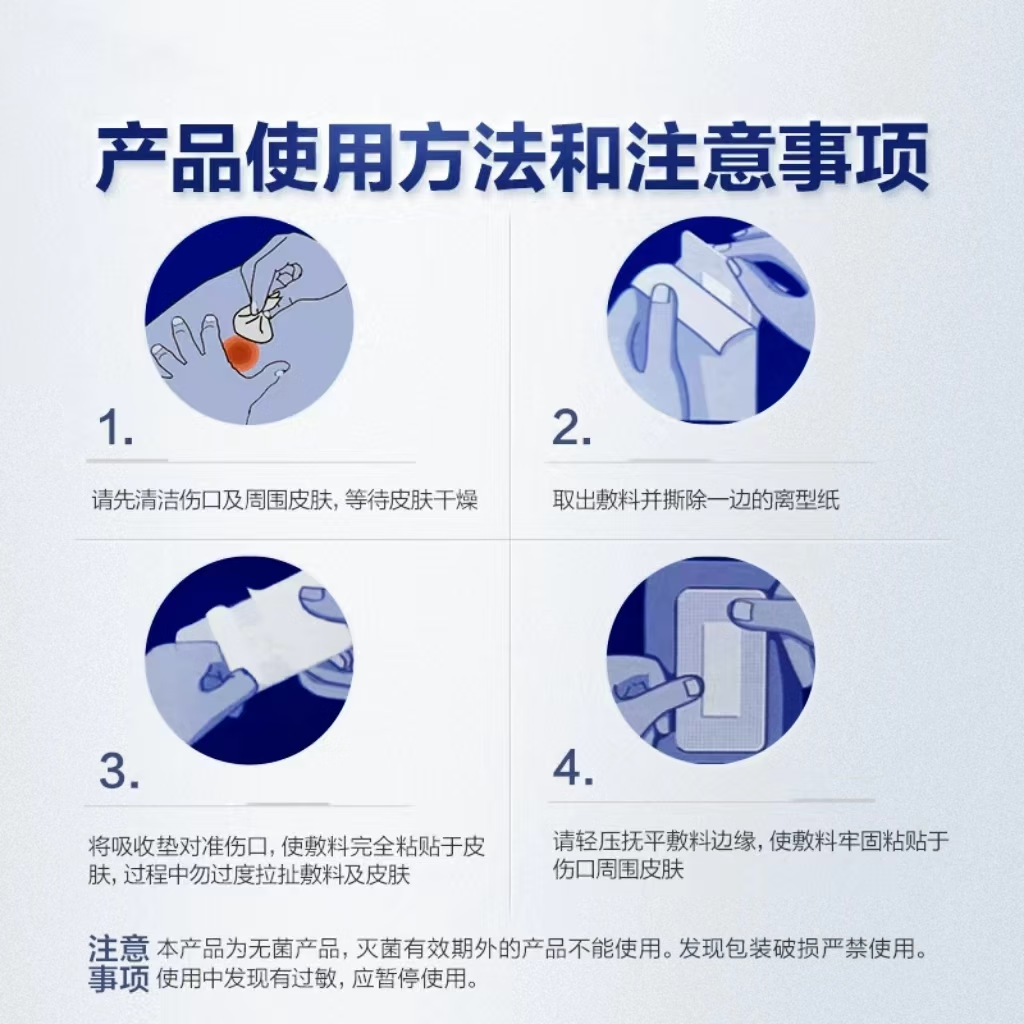 产品使用方法和注意事项

1.

请先清洁伤口及周围皮肤，等待皮肤干燥

2.

取出敷料并撕除一边的离型纸

3.

将吸收垫对准伤口，使敷料完全粘贴于皮肤，过程中勿过度拉扯敷料及皮肤

4.

请轻压抚平敷料边缘，使敷料牢固粘贴于伤口周围皮肤

注意事项 本产品为无菌产品，灭菌有效期外的产品不能使用。发现包装破损严禁使用。使用中发现有过敏，应暂停使用。