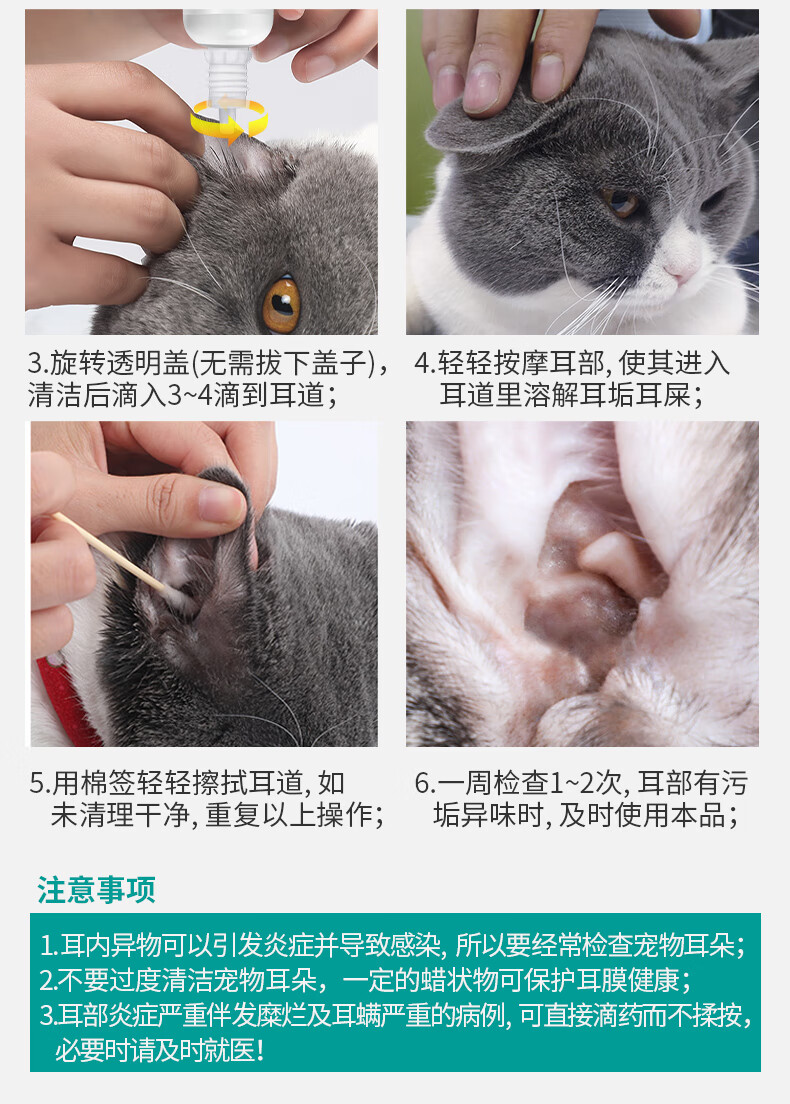 3.旋转透明盖(无需拔下盖子)，清洁后滴入3~4滴到耳道；

4.轻轻按摩耳部, 使其进入耳道里溶解耳垢耳屎；

5.用棉签轻轻擦拭耳道, 如未清理干净, 重复以上操作；

6.一周检查1~2次, 耳部有污垢异味时, 及时使用本品；

注意事项

1.耳内异物可以引发炎症并导致感染, 所以要经常检查宠物耳朵；
2.不要过度清洁宠物耳朵，一定的蜡状物可保护耳膜健康；
3.耳部炎症严重伴发糜烂及耳螨严重的病例, 可直接滴药而不揉按, 必要时请及时就医！