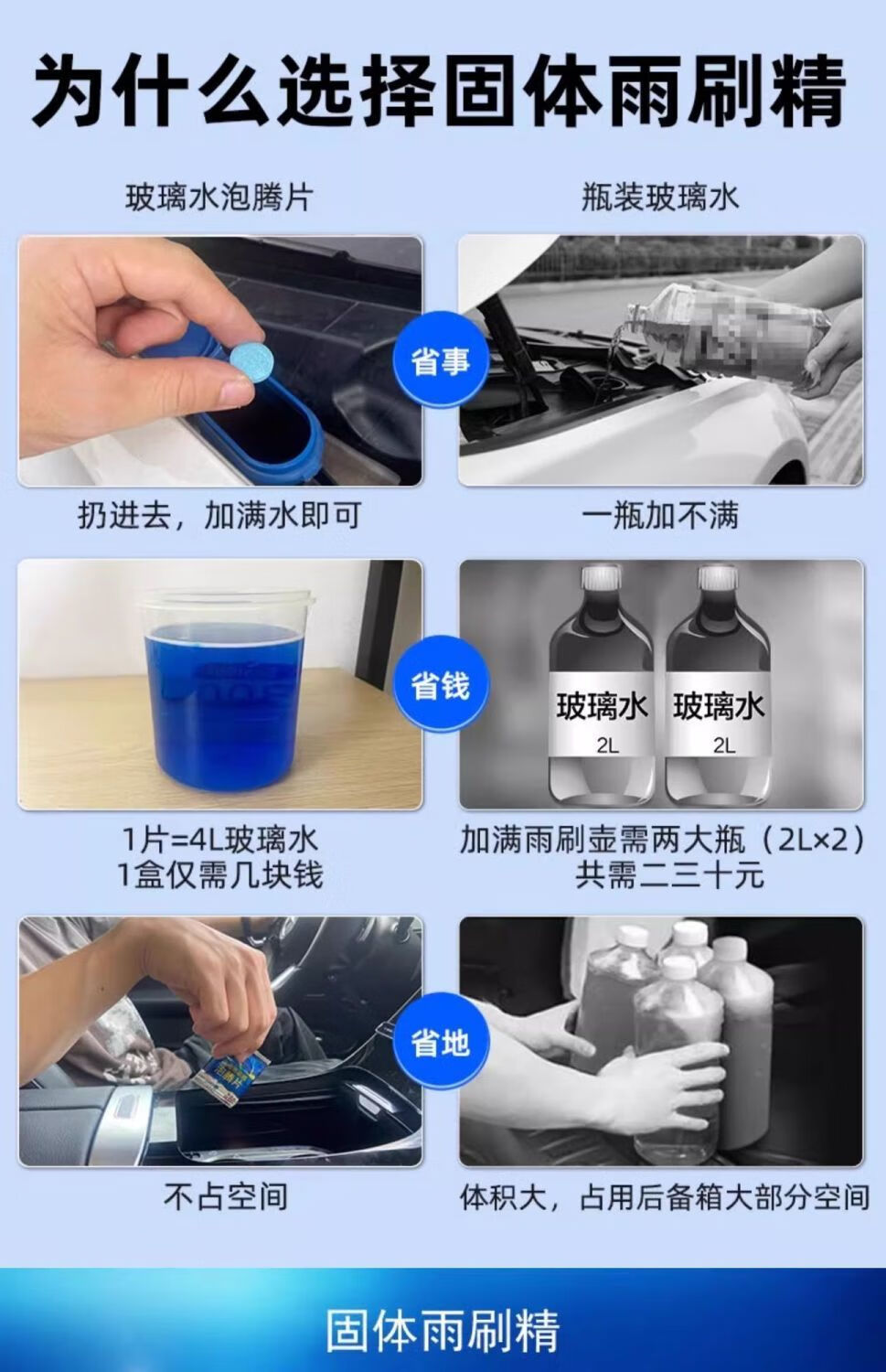 为什么选择固体雨刷精

玻璃水泡腾片

瓶装玻璃水

省事

扔进去，加满水即可

一瓶加不满

省钱

玻璃水
2L

玻璃水
2L

1片=4L玻璃水
1盒仅需几块钱

加满雨刷壶需两大瓶（2L×2）
共需二三十元

省地

不占空间

体积大，占用后备箱大部分空间

固体雨刷精