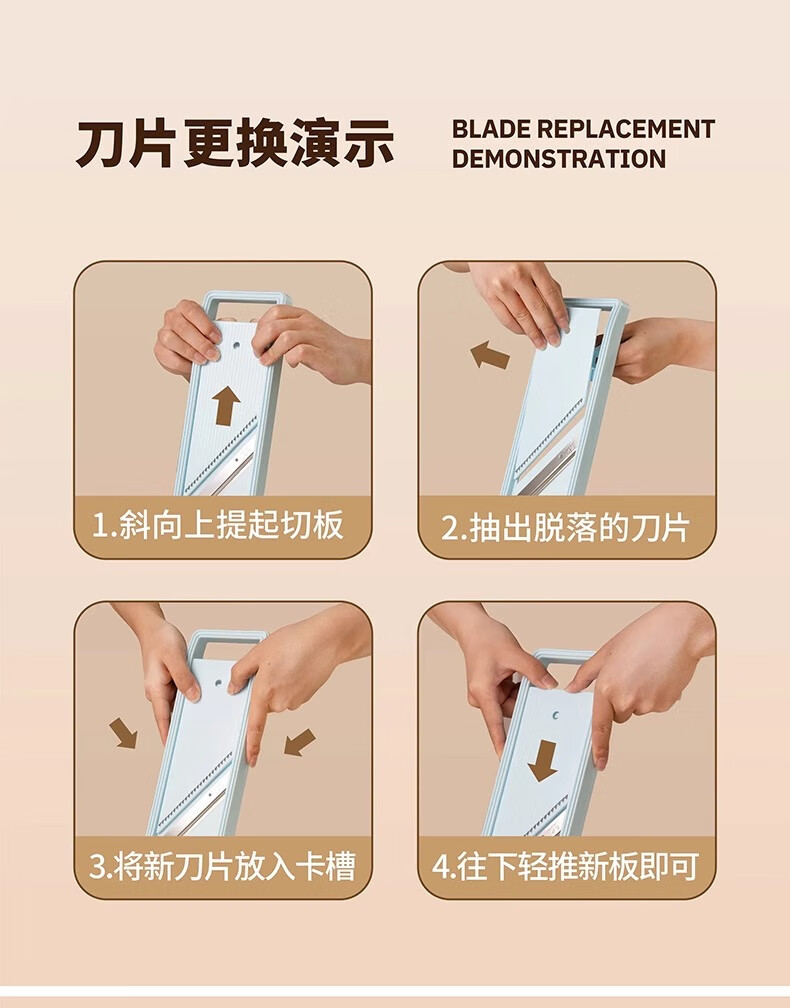 刀片更换演示

BLADE REPLACEMENT DEMONSTRATION

1.斜向上提起切板

2.抽出脱落的刀片

3.将新刀片放入卡槽

4.往下轻推新板即可