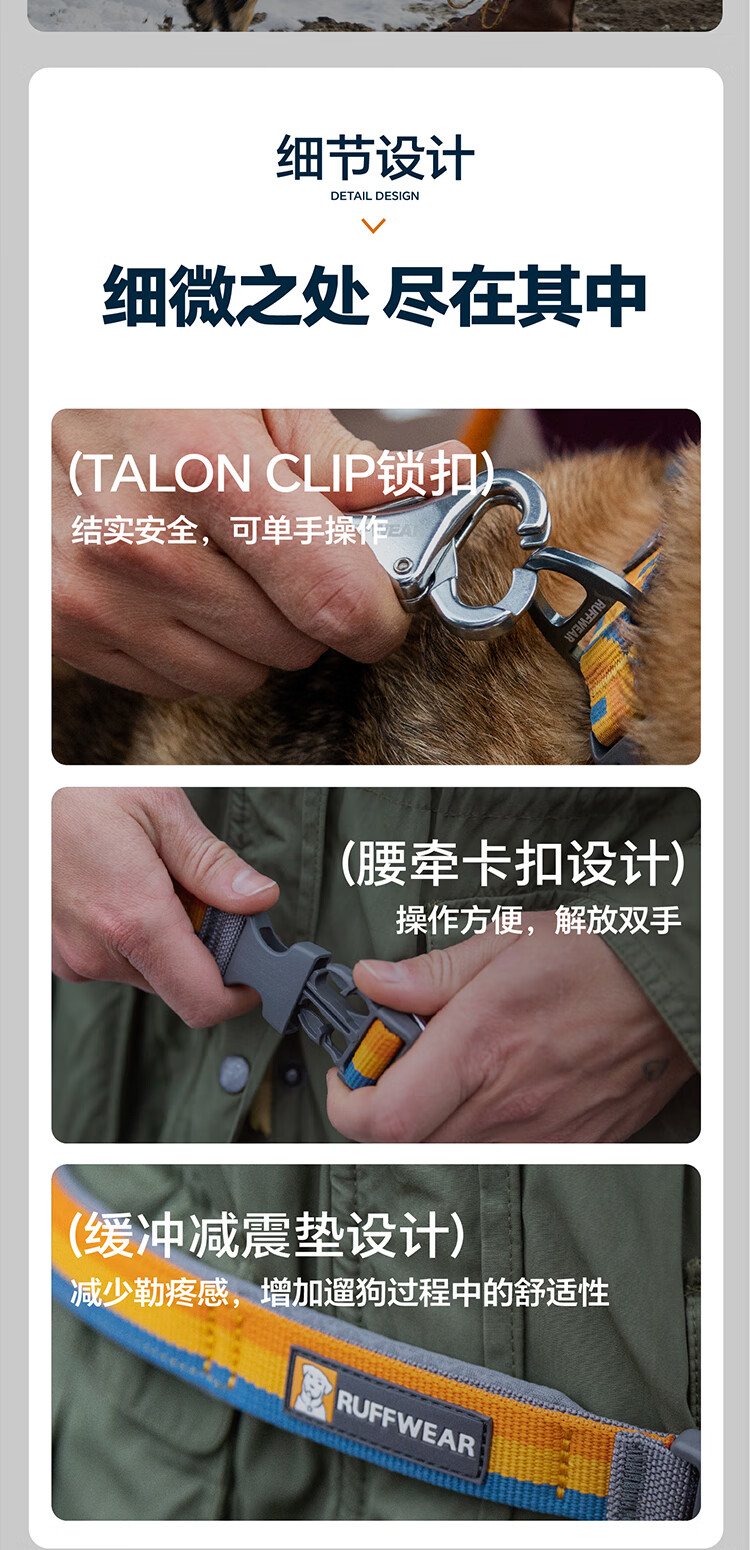 细节设计
DETAIL DESIGN

细微之处 尽在其中

(TALON CLIP锁扣)
结实安全，可单手操作

RUFFWEAR

(腰牵卡扣设计)
操作方便，解放双手

(缓冲减震垫设计)
减少勒疼感，增加遛狗过程中的舒适性

RUFFWEAR