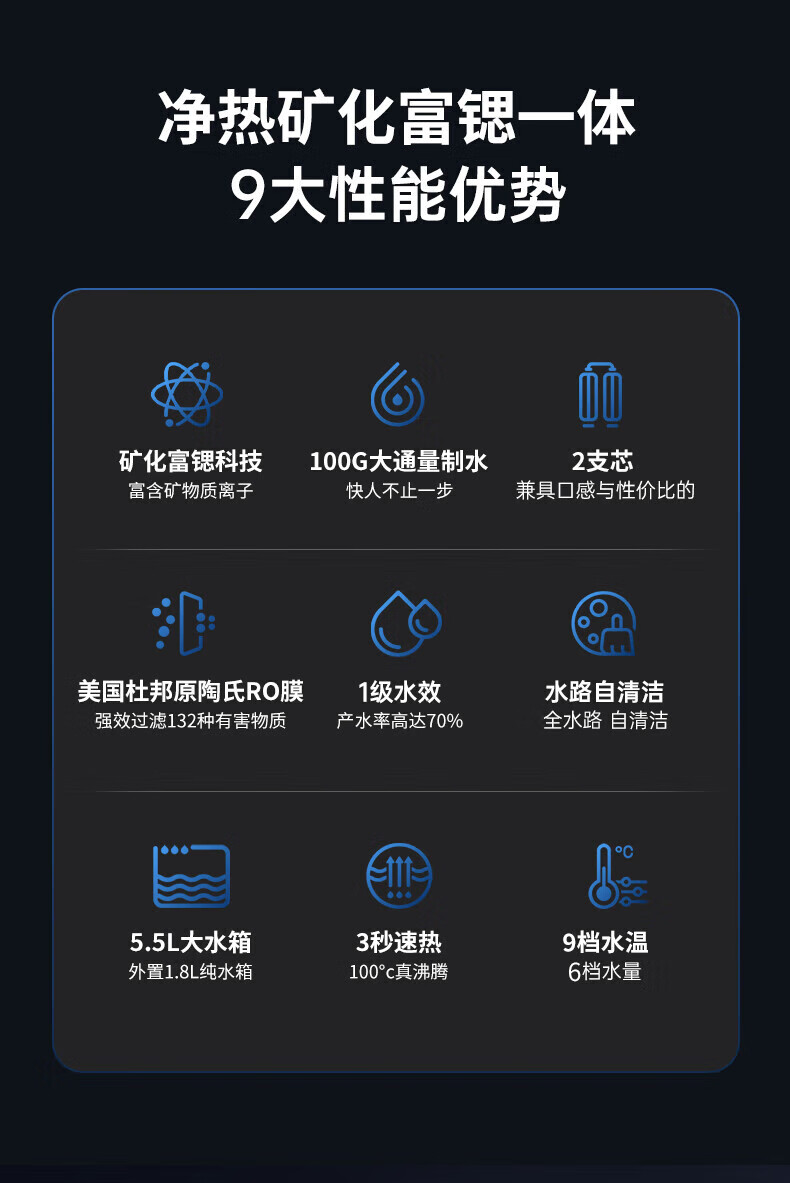 净热矿化富锶一体
9大性能优势

矿化富锶科技
富含矿物质离子

100G大通量制水
快人不止一步

2支芯
兼具口感与性价比的

美国杜邦原陶氏RO膜
强效过滤132种有害物质

1级水效
产水率高达70%

水路自清洁
全水路 自清洁

5.5L大水箱
外置1.8L纯水箱

3秒速热
100°c真沸腾

9档水温
6档水量