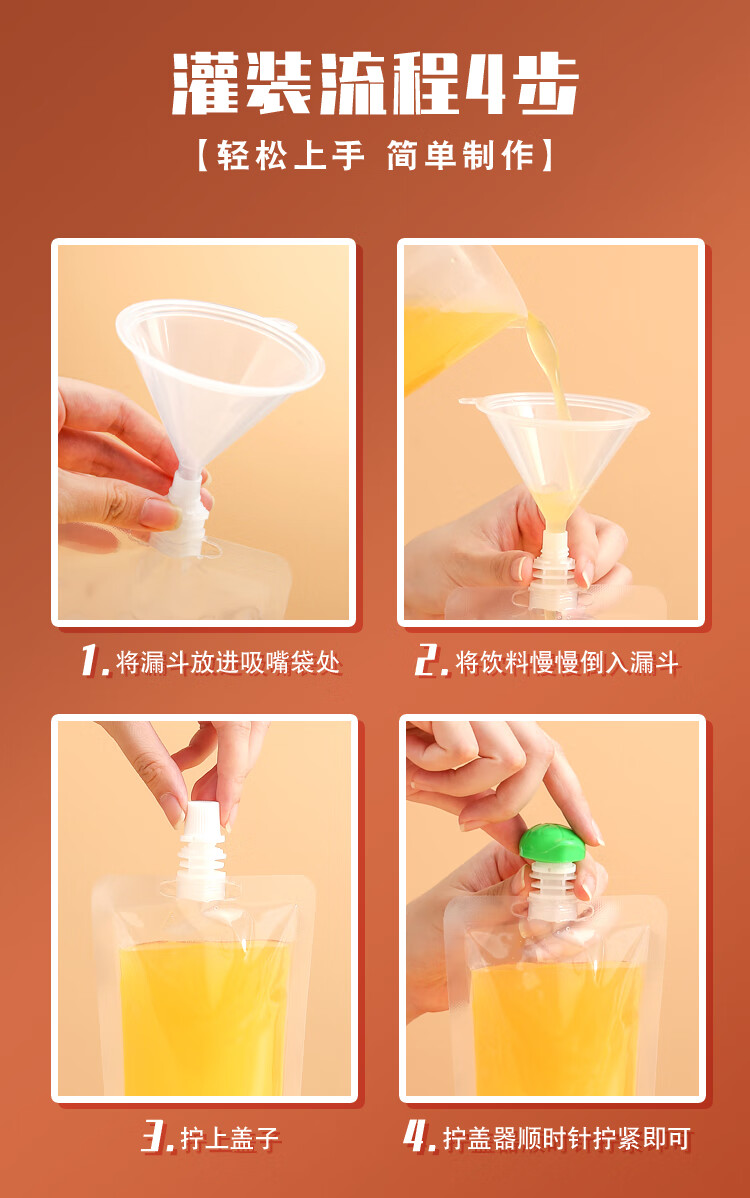 灌装流程4步

【轻松上手 简单制作】

1. 将漏斗放进吸嘴袋处

2. 将饮料慢慢倒入漏斗

3. 拧上盖子

4. 拧盖器顺时针拧紧即可