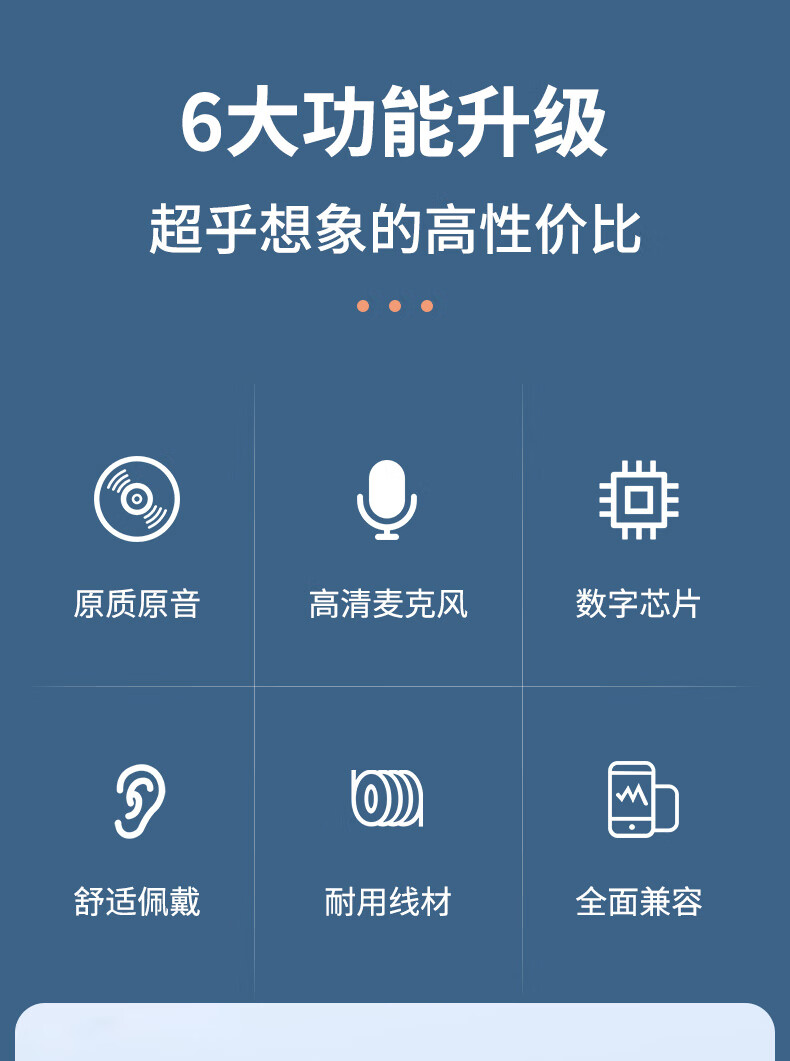 6大功能升级

超乎想象的高性价比

原质原音

高清麦克风

数字芯片

舒适佩戴

耐用线材

全面兼容