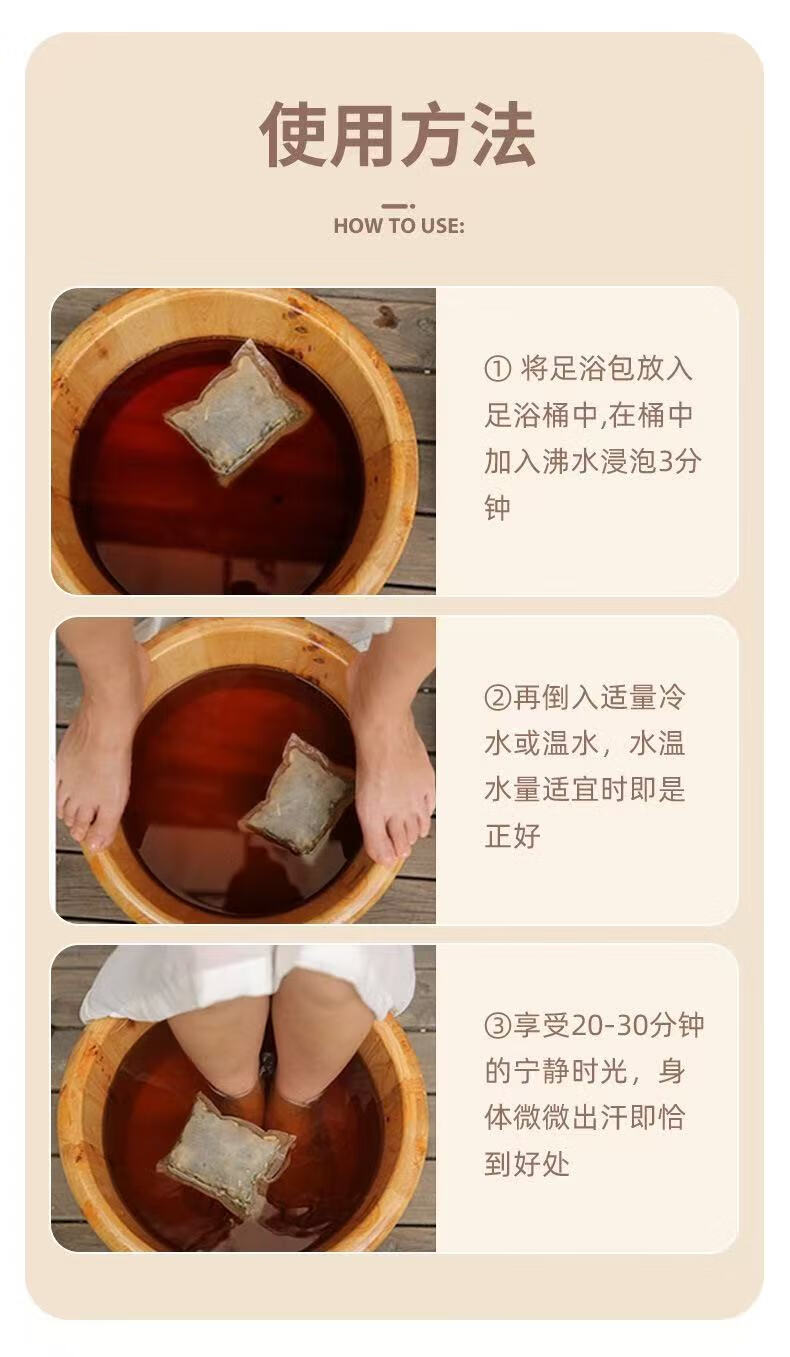 使用方法

HOW TO USE:

① 将足浴包放入足浴桶中,在桶中加入沸水浸泡3分钟

②再倒入适量冷水或温水，水温水量适宜时即是正好

③享受20-30分钟的宁静时光，身体微微出汗即恰到好处