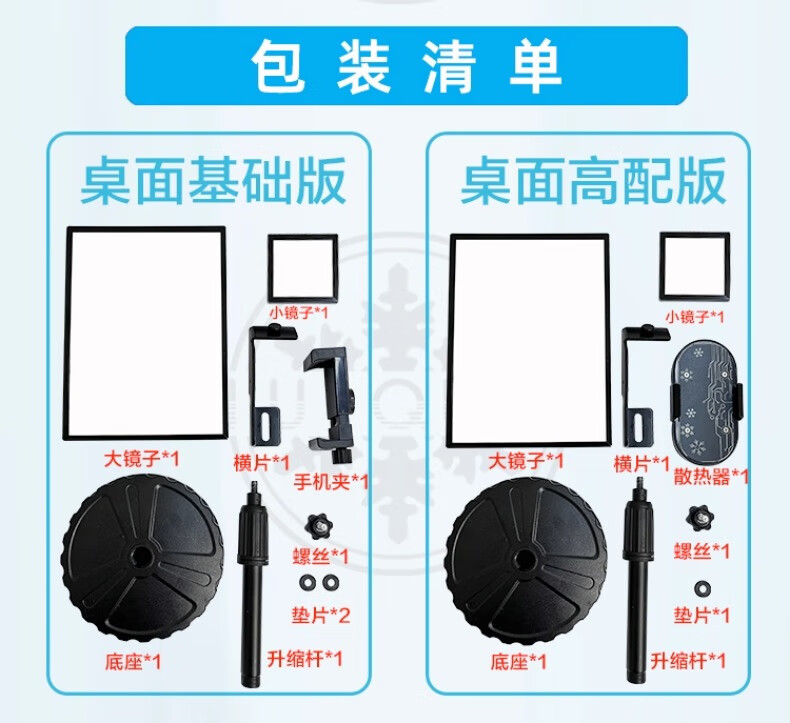 包装清单

桌面基础版

小镜子*1

大镜子*1

横片*1

手机夹*1

螺丝*1

垫片*2

底座*1

升缩杆*1

桌面高配版

小镜子*1

大镜子*1

横片*1

散热器*1

螺丝*1

垫片*1

底座*1

升缩杆*1