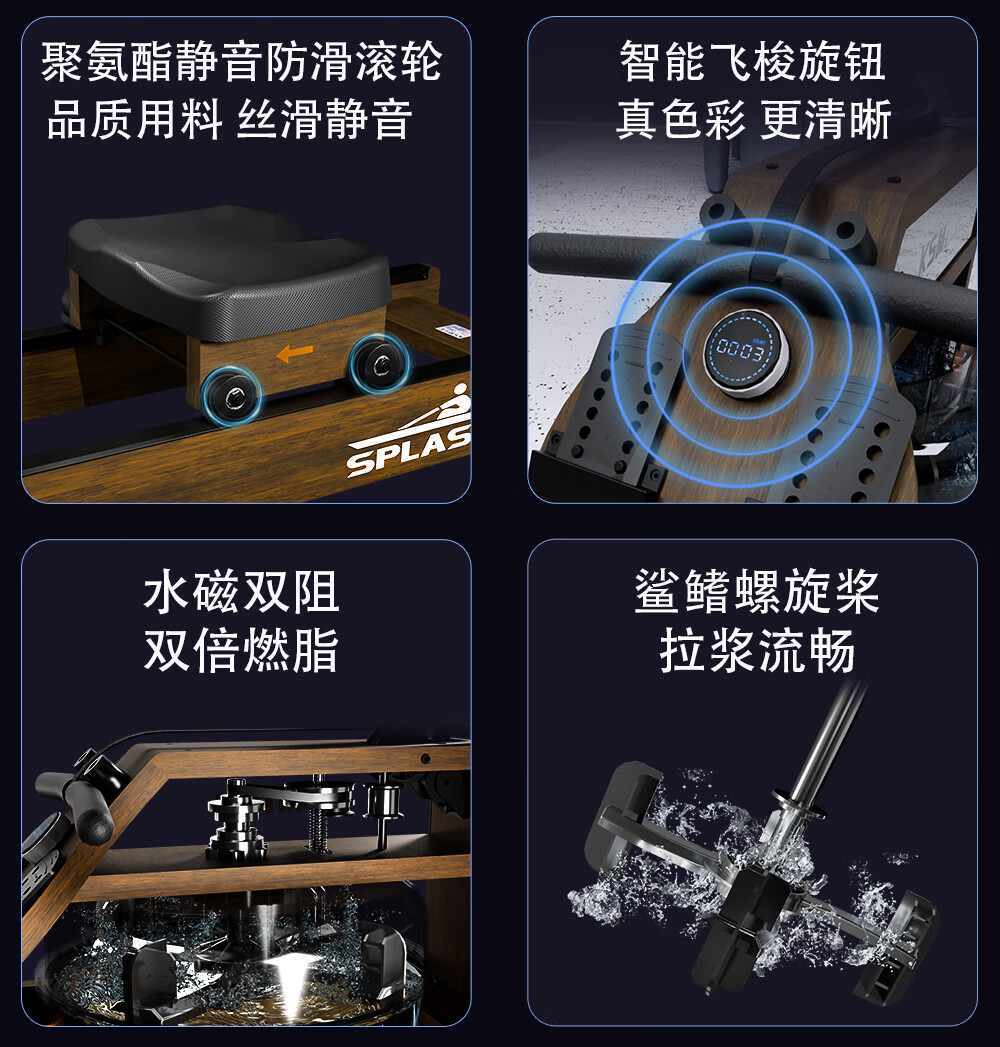 聚氨酯静音防滑滚轮
品质用料 丝滑静音

SPLAS

智能飞梭旋钮
真色彩 更清晰

0003

水磁双阻
双倍燃脂

鲨鳍螺旋桨
拉桨流畅