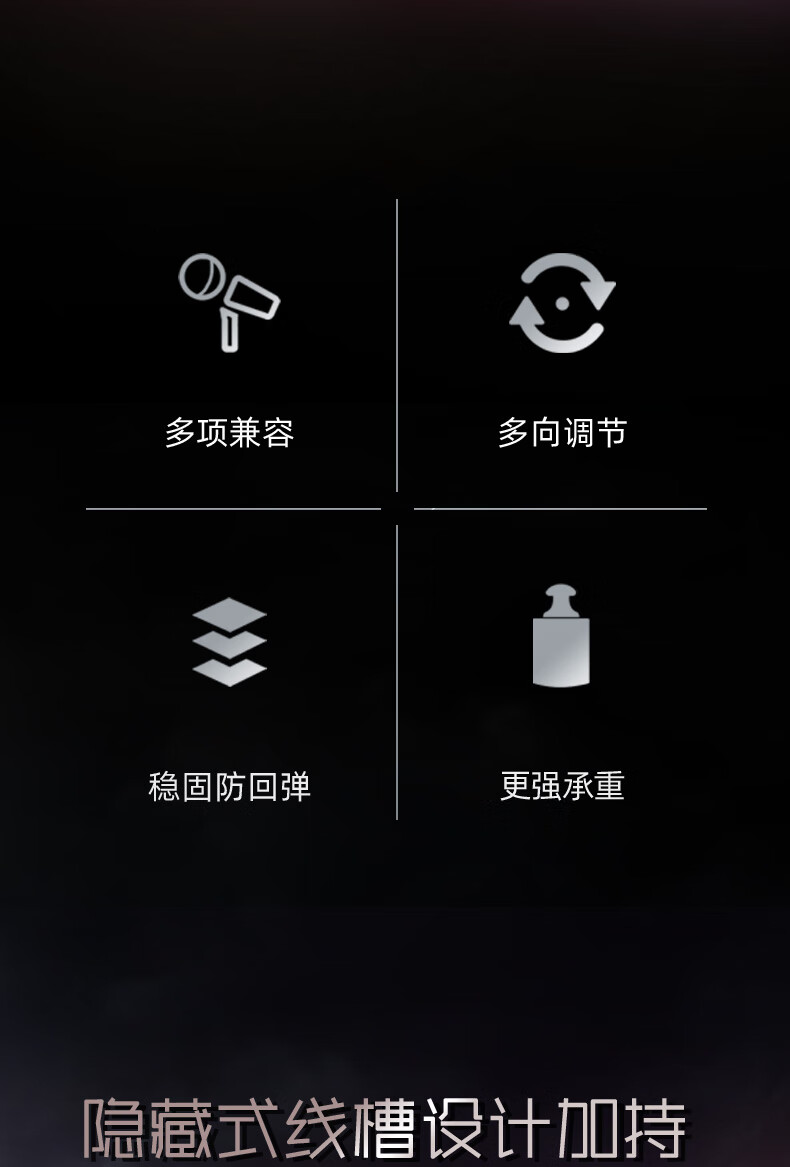 多项兼容

多向调节

稳固防回弹

更强承重

隐藏式线槽设计加持