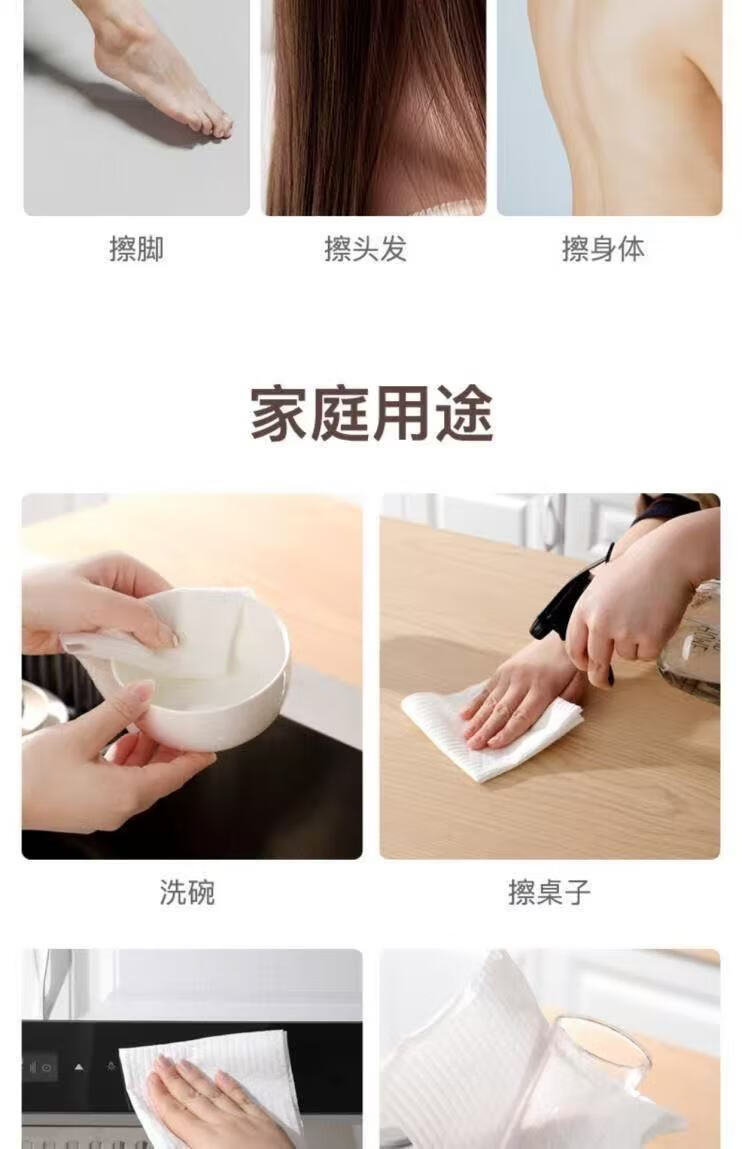 擦脚

擦头发

擦身体

家庭用途

洗碗

擦桌子