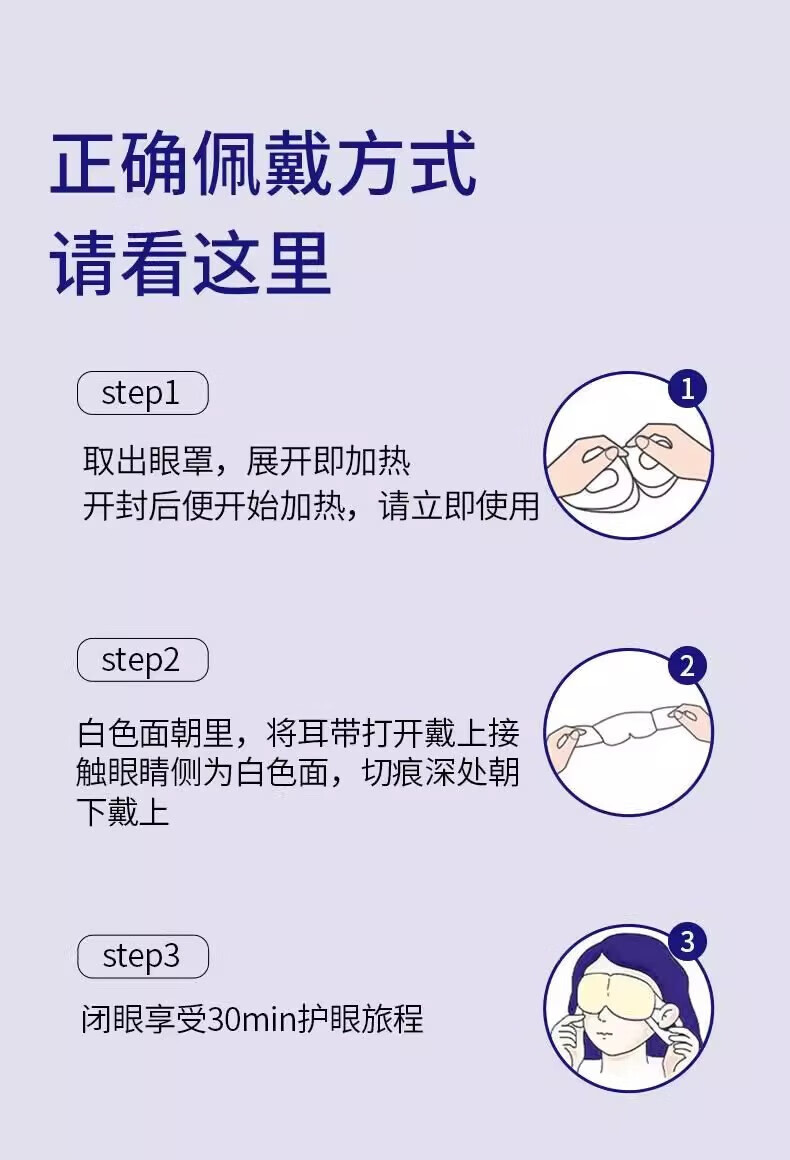 正确佩戴方式
请看这里

step1

取出眼罩，展开即加热
开封后便开始加热，请立即使用

1

step2

白色面朝里，将耳带打开戴上接触眼睛侧为白色面，切痕深处朝下戴上

2

step3

闭眼享受30min护眼旅程

3