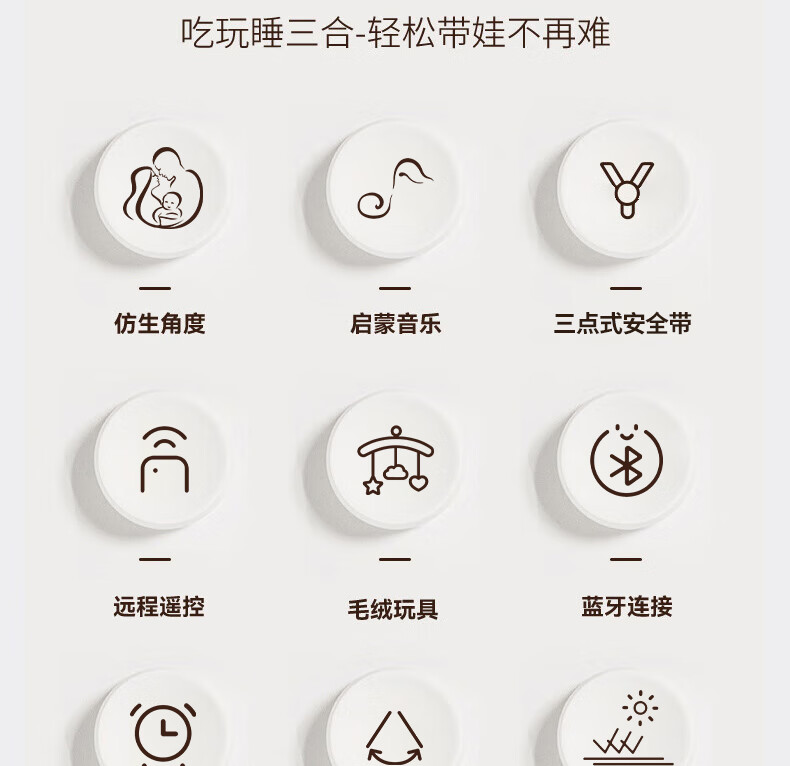 吃玩睡三合-轻松带娃不再难

仿生角度

启蒙音乐

三点式安全带

远程遥控

毛绒玩具

蓝牙连接