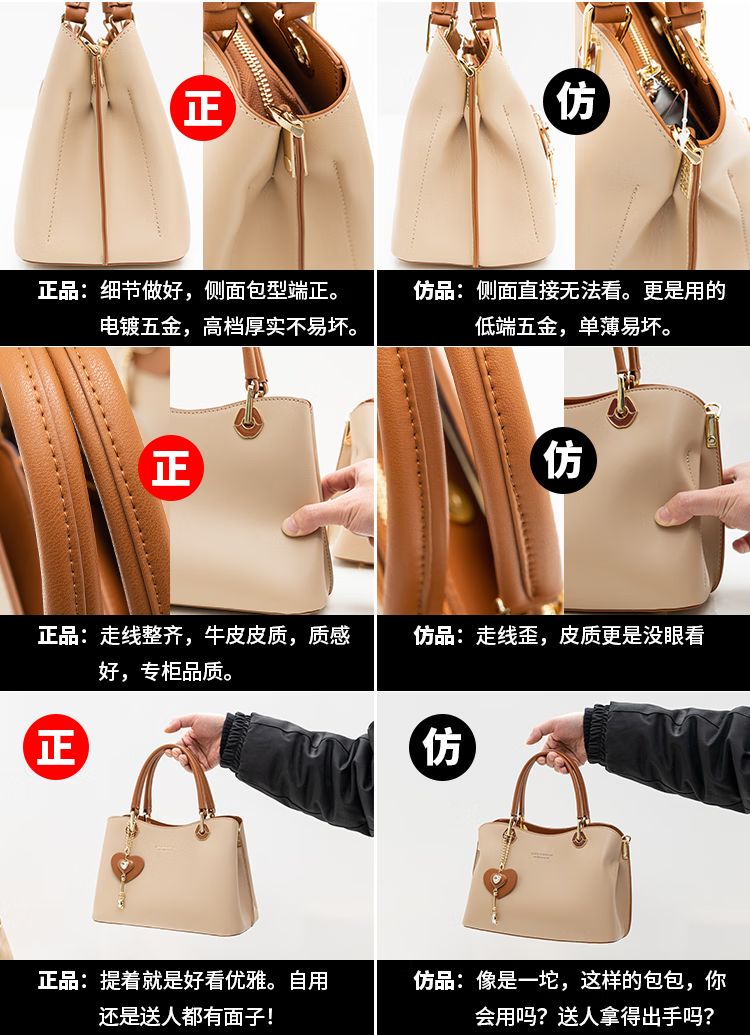 正

正品：细节做好，侧面包型端正。电镀五金，高档厚实不易坏。

仿

仿品：侧面直接无法看。更是用的低端五金，单薄易坏。

正

正品：走线整齐，牛皮皮质，质感好，专柜品质。

仿

仿品：走线歪，皮质更是没眼看

正

正品：提着就是好看优雅。自用还是送人都有面子！

仿

仿品：像是一坨，这样的包包，你会用吗？送人拿得出手吗？