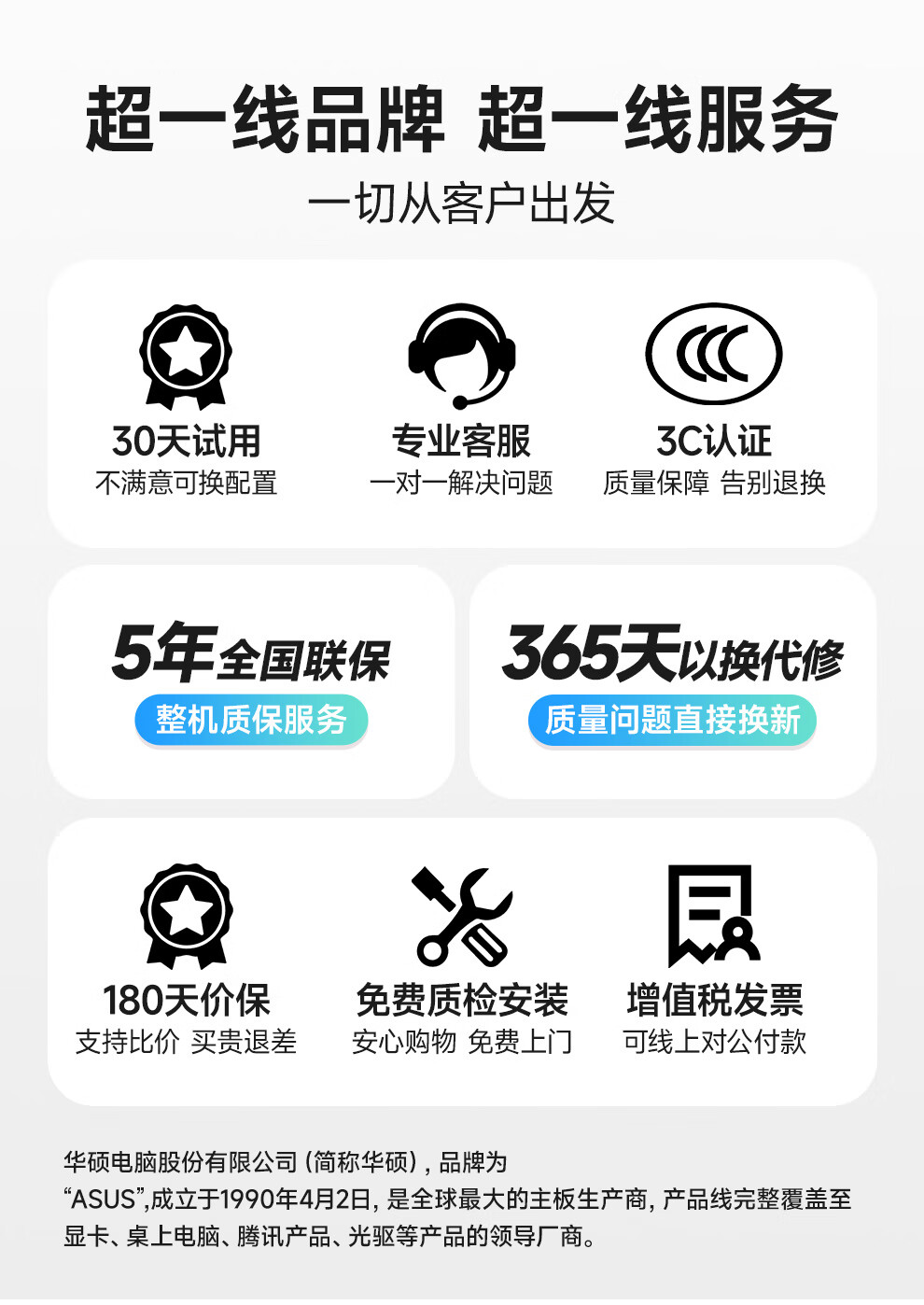 超一线品牌 超一线服务

一切从客户出发

30天试用
不满意可换配置

专业客服
一对一解决问题

3C认证
质量保障 告别退换

5年全国联保
整机质保服务

365天以换代修
质量问题直接换新

180天价保
支持比价 买贵退差

免费质检安装
安心购物 免费上门

增值税发票
可线上对公付款

华硕电脑股份有限公司(简称华硕),品牌为“ASUS”,成立于1990年4月2日,是全球最大的主板生产商,产品线完整覆盖至显卡、桌上电脑、腾讯产品、光驱等产品的领导厂商。