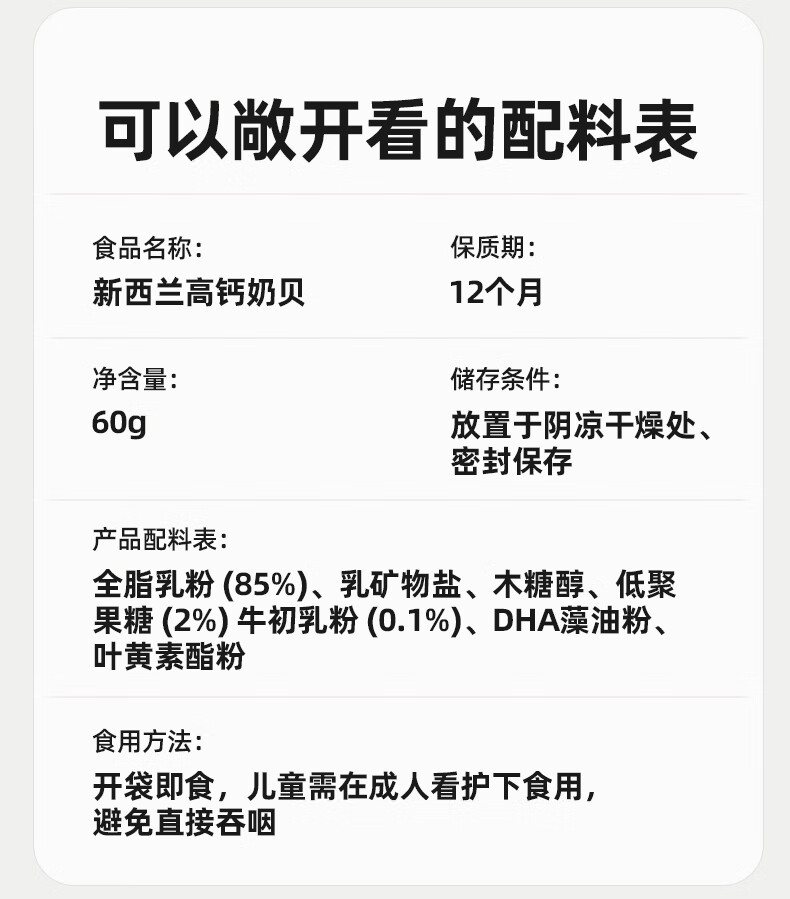 可以敞开看的配料表

食品名称:
新西兰高钙奶贝

保质期:
12个月

净含量:
60g

储存条件:
放置于阴凉干燥处、密封保存

产品配料表:
全脂乳粉(85%)、乳矿物盐、木糖醇、低聚果糖(2%)牛初乳粉(0.1%)、DHA藻油粉、叶黄素酯粉

食用方法:
开袋即食，儿童需在成人看护下食用，避免直接吞咽