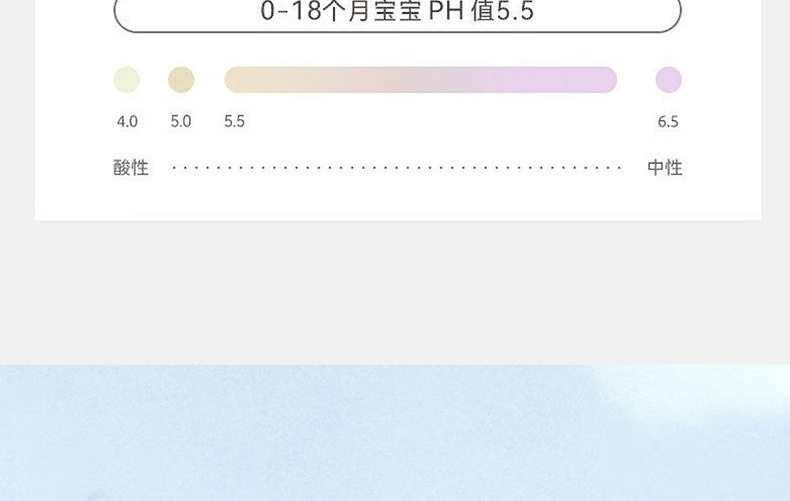 0-18个月宝宝 PH 值5.5

4.0 5.0 5.5 6.5

酸性 中性