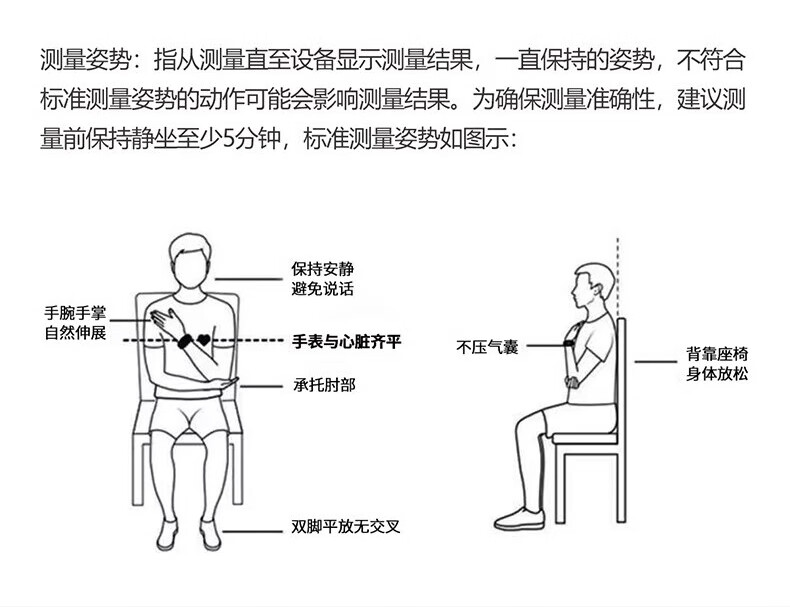 测量姿势：指从测量直至设备显示测量结果，一直保持的姿势，不符合标准测量姿势的动作可能会影响测量结果。为确保测量准确性，建议测量前保持静坐至少5分钟，标准测量姿势如图示：

保持安静
避免说话

手腕手掌
自然伸展

手表与心脏齐平

承托肘部

双脚平放无交叉

不压气囊

背靠座椅
身体放松