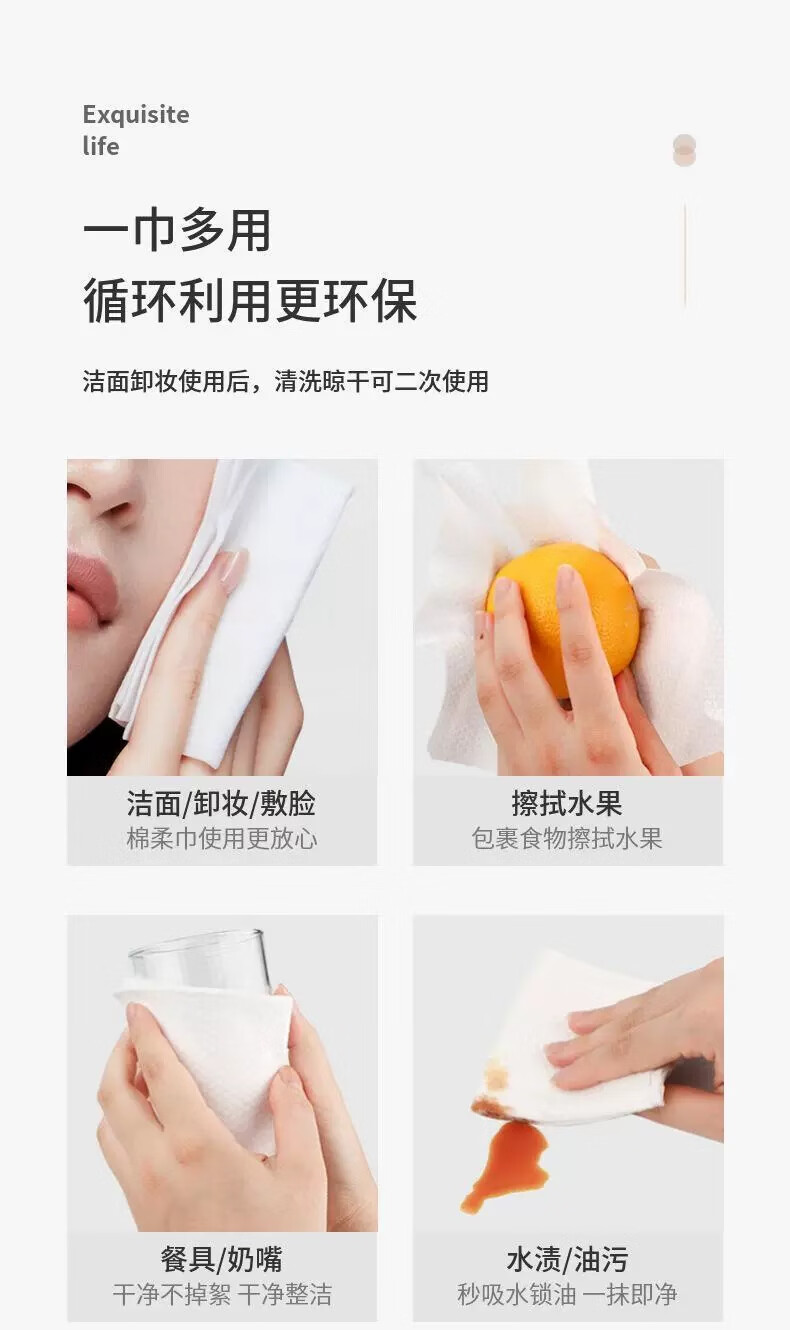 Exquisite life

一巾多用
循环利用更环保

洁面卸妆使用后，清洗晾干可二次使用

洁面/卸妆/敷脸
棉柔巾使用更放心

擦拭水果
包裹食物擦拭水果

餐具/奶嘴
干净不掉絮 干净整洁

水渍/油污
秒吸水锁油 一抹即净