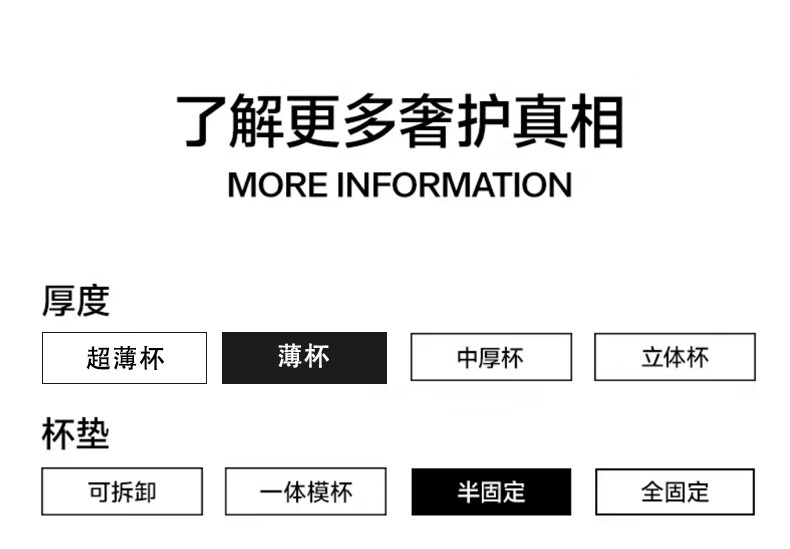 了解更多奢护真相
MORE INFORMATION

厚度

超薄杯 薄杯 中厚杯 立体杯

杯垫

可拆卸 一体模杯 半固定 全固定